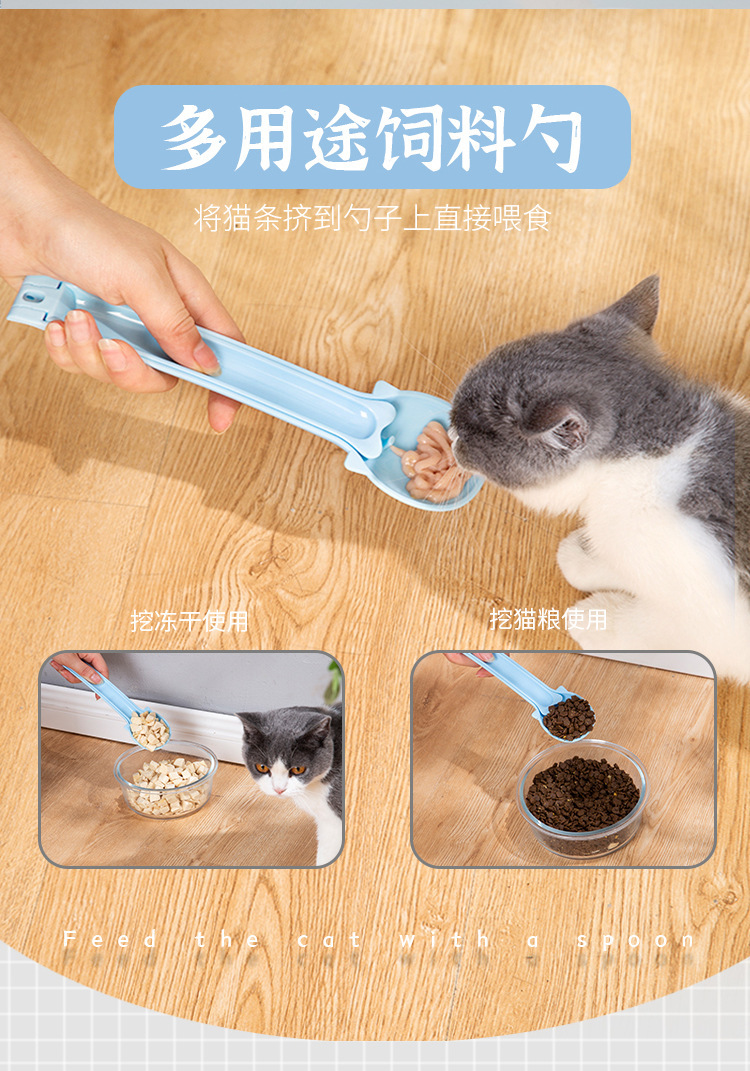 多用途饲料勺

将猫条挤到勺子上直接喂食

挖冻干使用

挖猫粮使用

Feed the cat with a spoon