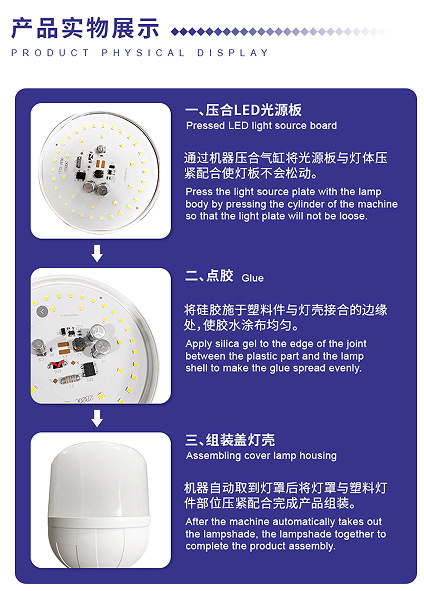 产品实物展示
PRODUCT PHYSICAL DISPLAY

一、压合LED光源板
Pressed LED light source board

通过机器压合气缸将光源板与灯体压紧配合使灯板不会松动。
Press the light source plate with the lamp body by pressing the cylinder of the machine so that the light plate will not be loose.

二、点胶 Glue

将硅胶施于塑料件与灯壳接合的边缘处，使胶水涂布均匀。
Apply silica gel to the edge of the joint between the plastic part and the lamp shell to make the glue spread evenly.

三、组装盖灯壳
Assembling cover lamp housing

机器自动取到灯罩后将灯罩与塑料灯件部位压紧配合完成产品组装。
After the machine automatically takes out the lampshade, the lampshade together to complete the product assembly.