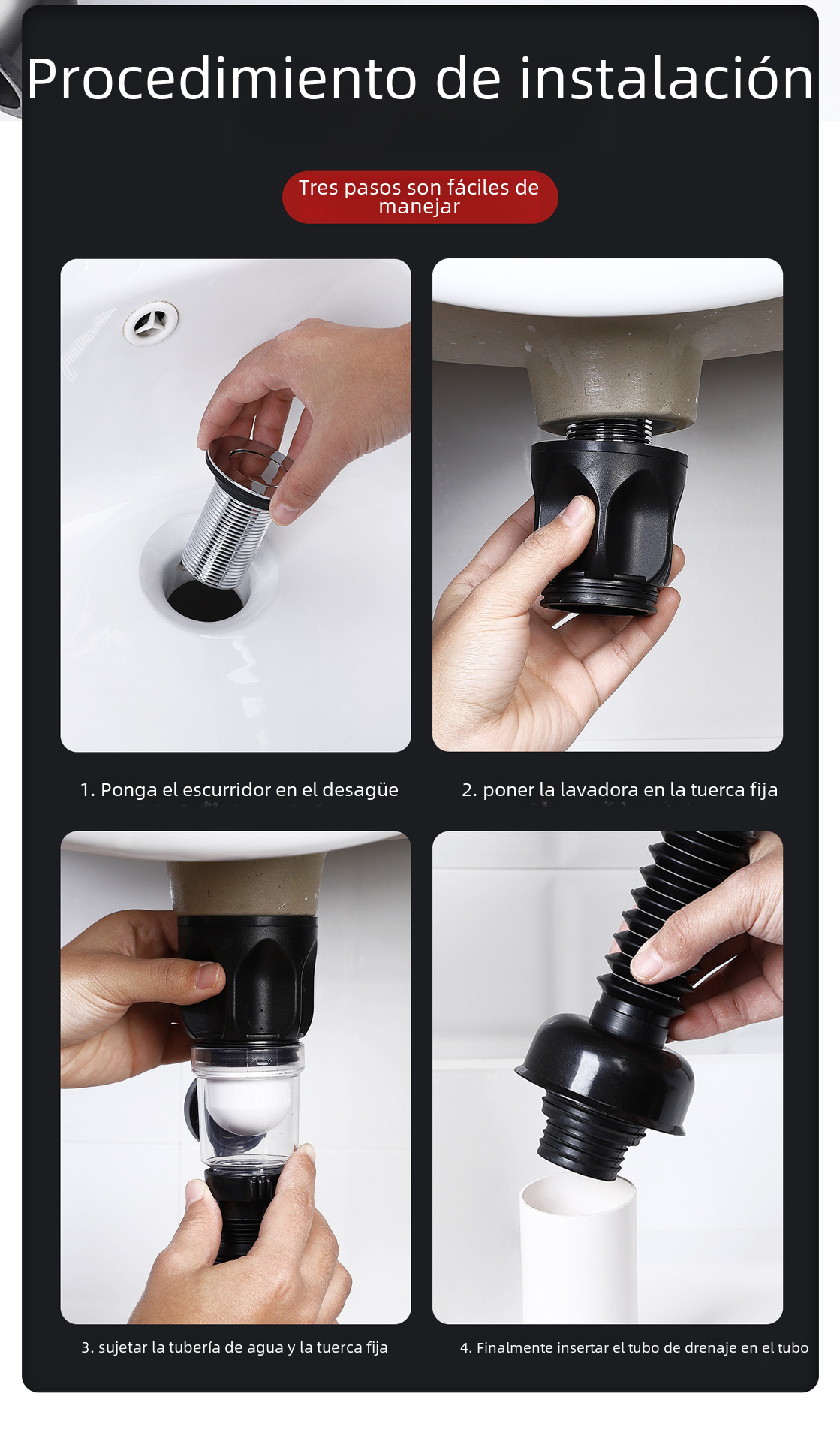 Procedimiento de instalación

Tres pasos son fáciles de manejar

1. Ponga el escurridor en el desagüe

2. poner la lavadora en la tuerca fija

3. sujetar la tubería de agua y la tuerca fija

4. Finalmente insertar el tubo de drenaje en el tubo