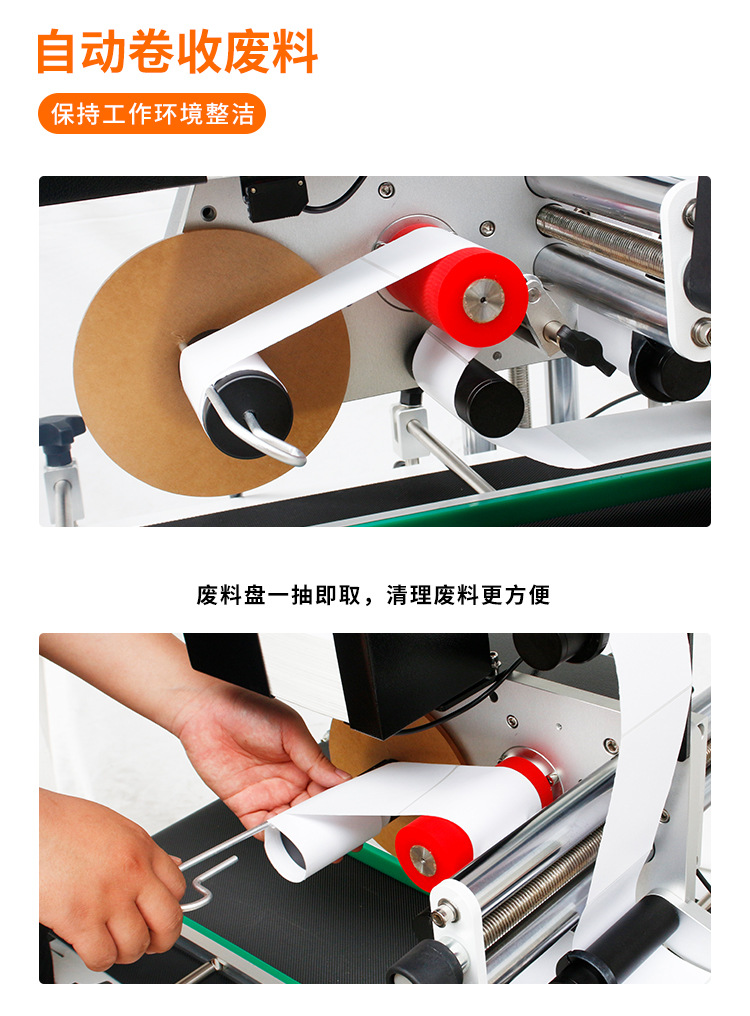 自动卷收废料

保持工作环境整洁

废料盘一抽即取，清理废料更方便