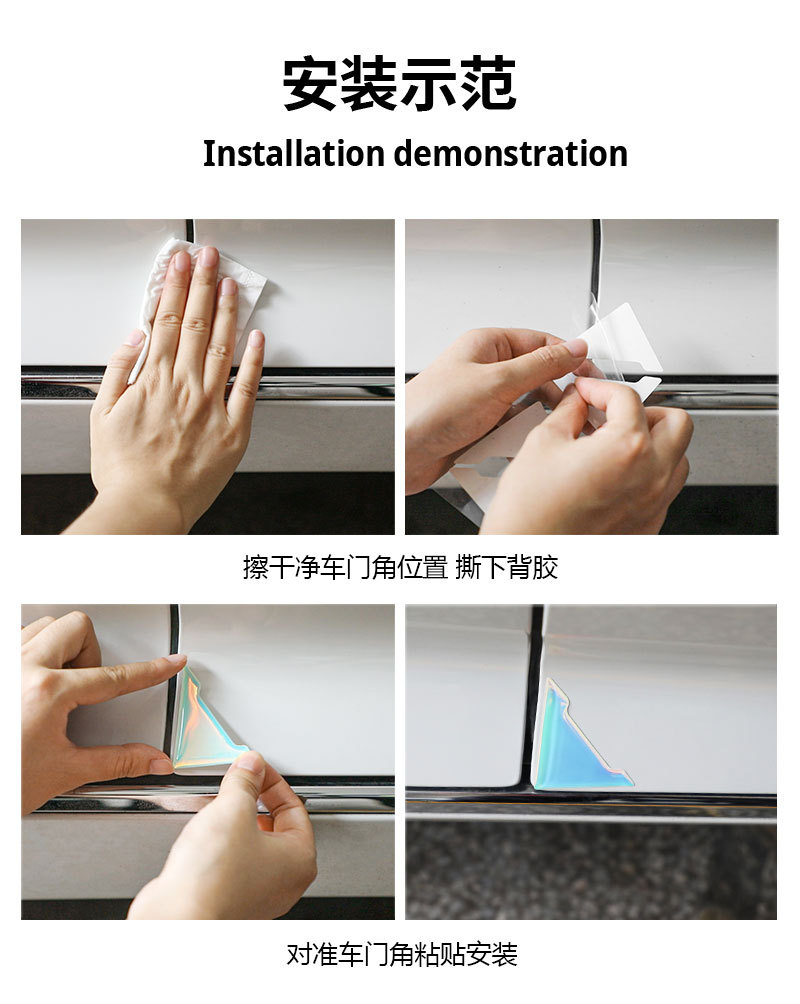 安装示范

Installation demonstration

擦干净车门角位置 撕下背胶

对准车门角粘贴安装