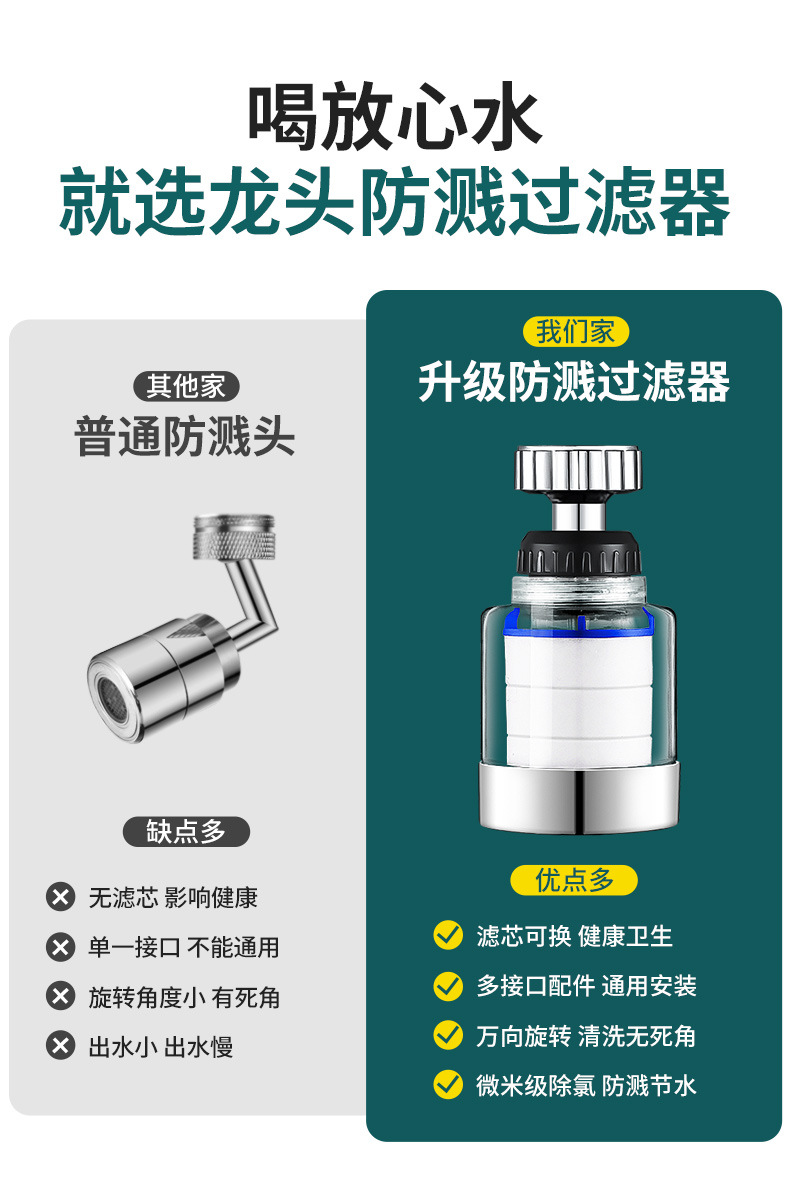 喝放心水
就选龙头防溅过滤器

其他家
普通防溅头

缺点多

无滤芯 影响健康
单一接口 不能通用
旋转角度小 有死角
出水小 出水慢

我们家
升级防溅过滤器

优点多

滤芯可换 健康卫生
多接口配件 通用安装
万向旋转 清洗无死角
微米级除氯 防溅节水