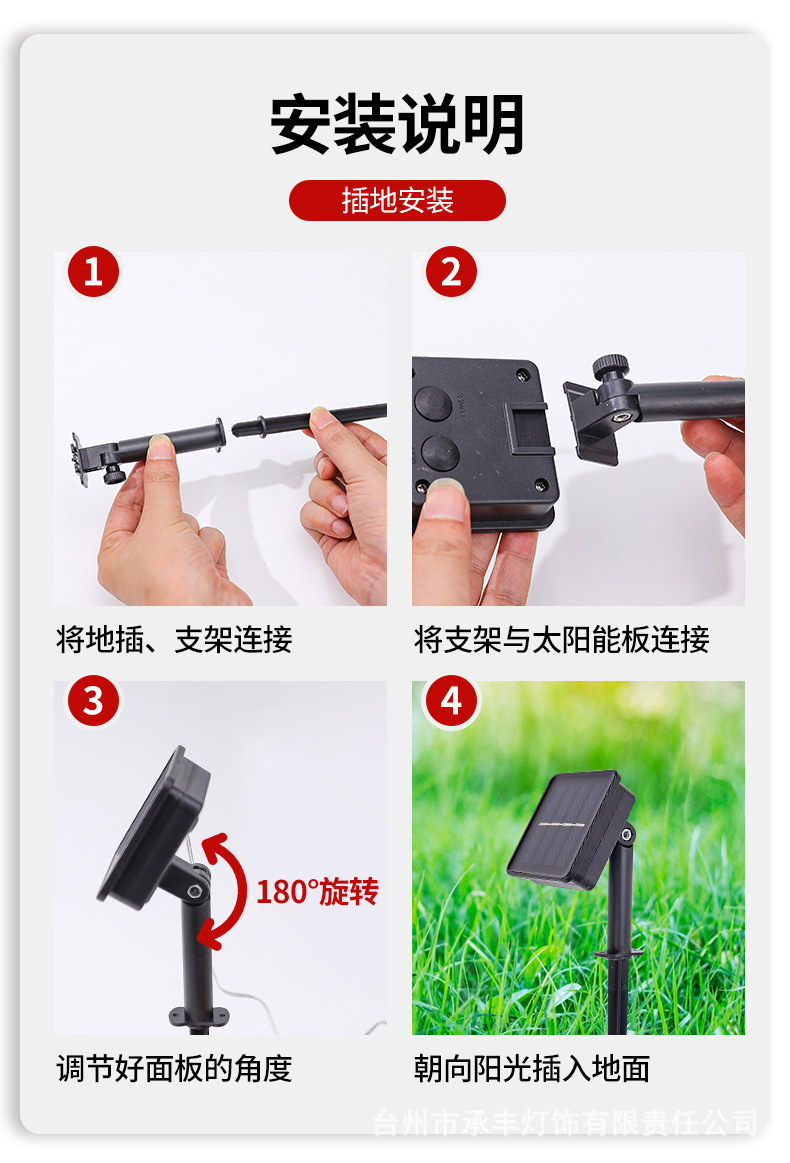 安装说明

插地安装

1

将地插、支架连接

2

将支架与太阳能板连接

3

180°旋转

调节好面板的角度

4

朝向阳光插入地面

台州市承丰灯饰有限责任公司