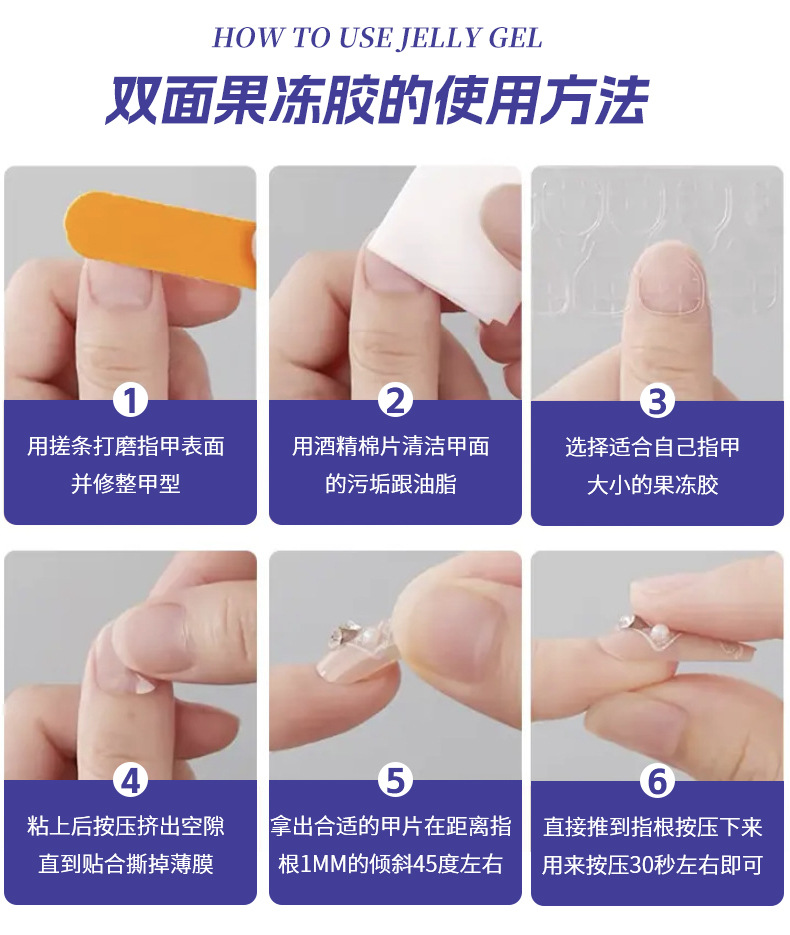 HOW TO USE JELLY GEL

双面果冻胶的使用方法

1
用搓条打磨指甲表面并修整甲型

2
用酒精棉片清洁甲面的污垢跟油脂

3
选择适合自己指甲大小的果冻胶

4
粘上后按压挤出空隙直到贴合撕掉薄膜

5
拿出合适的甲片在距离指根1MM的倾斜45度左右

6
直接推到指根按压下来用来按压30秒左右即可