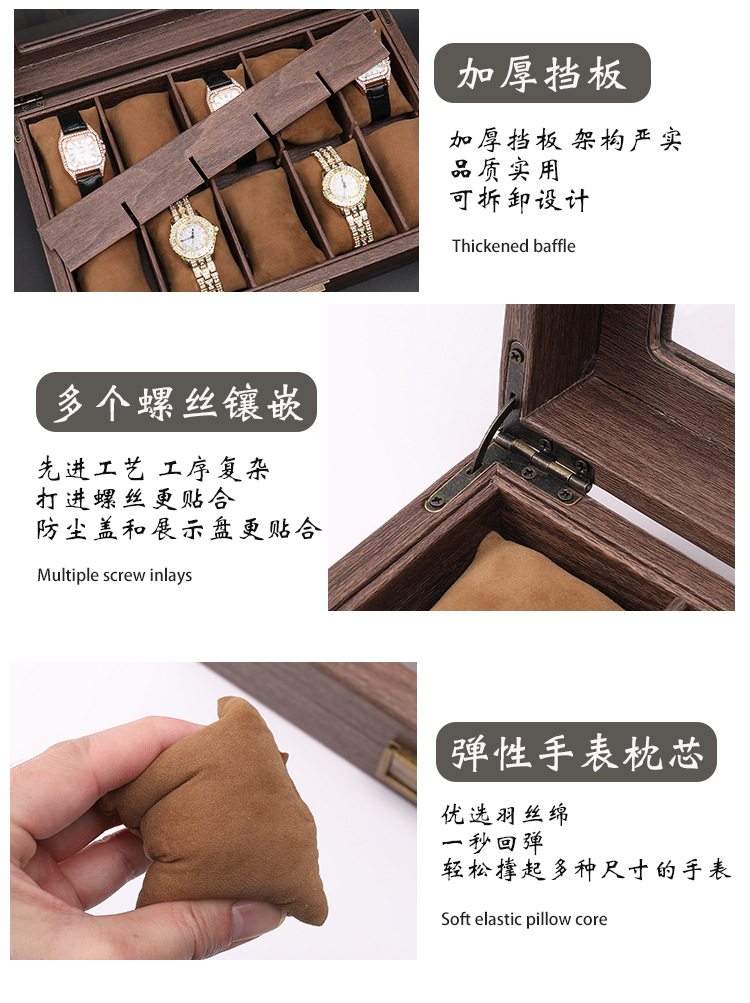 加厚挡板

加厚挡板 架构严实
品质实用
可拆卸设计

Thickened baffle

多个螺丝镶嵌

先进工艺 工序复杂
打进螺丝更贴合
防尘盖和展示盘更贴合

Multiple screw inlays

弹性手表枕芯

优选羽丝绵
一秒回弹
轻松撑起多种尺寸的手表

Soft elastic pillow core