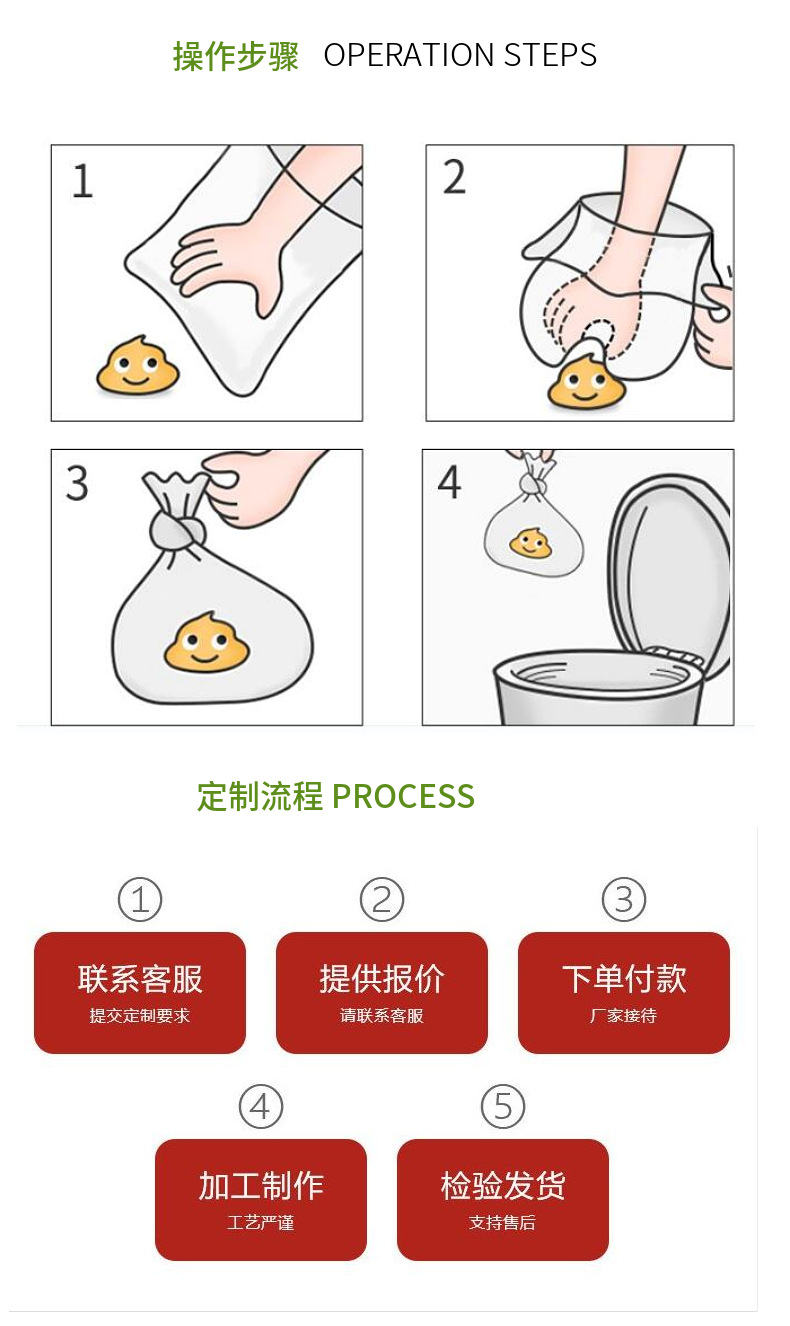 操作步骤 OPERATION STEPS

1

2

3

4

定制流程 PROCESS

①
联系客服
提交定制要求

②
提供报价
请联系客服

③
下单付款
厂家接待

④
加工制作
工艺严谨

⑤
检验发货
支持售后