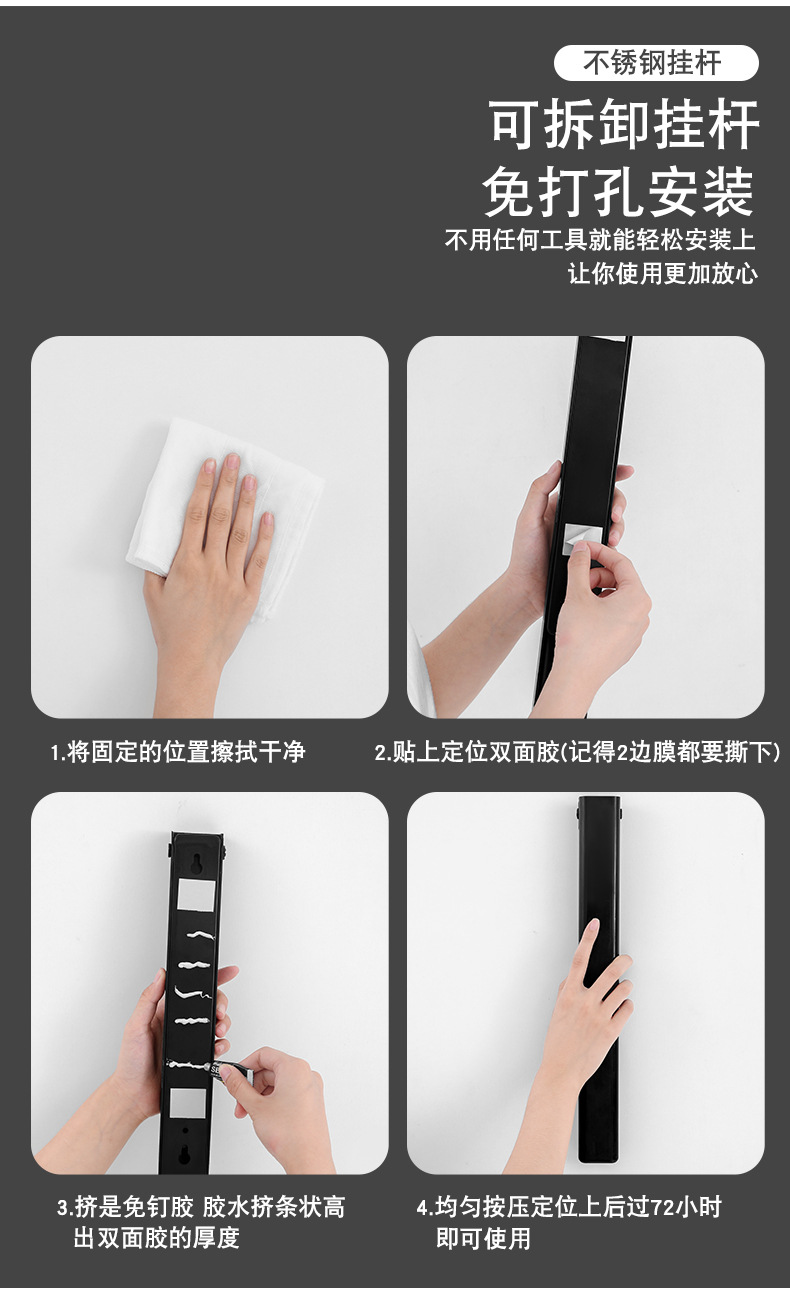 不锈钢挂杆

可拆卸挂杆
免打孔安装

不用任何工具就能轻松安装上
让你使用更加放心

1.将固定的位置擦拭干净

2.贴上定位双面胶(记得2边膜都要撕下)

3.挤是免钉胶 胶水挤条状高出双面胶的厚度

4.均匀按压定位上后过72小时即可使用