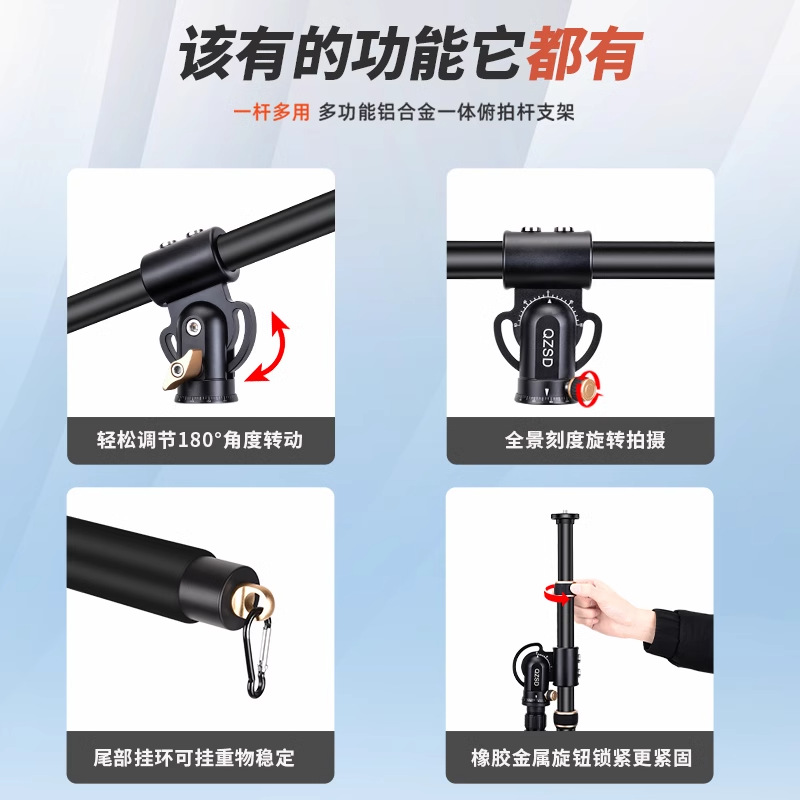 该有的功能它都有

一杆多用 多功能铝合金一体俯拍杆支架

轻松调节180°角度转动

QZSD

全景刻度旋转拍摄

尾部挂环可挂重物稳定

QZSD

橡胶金属旋钮锁紧更紧固