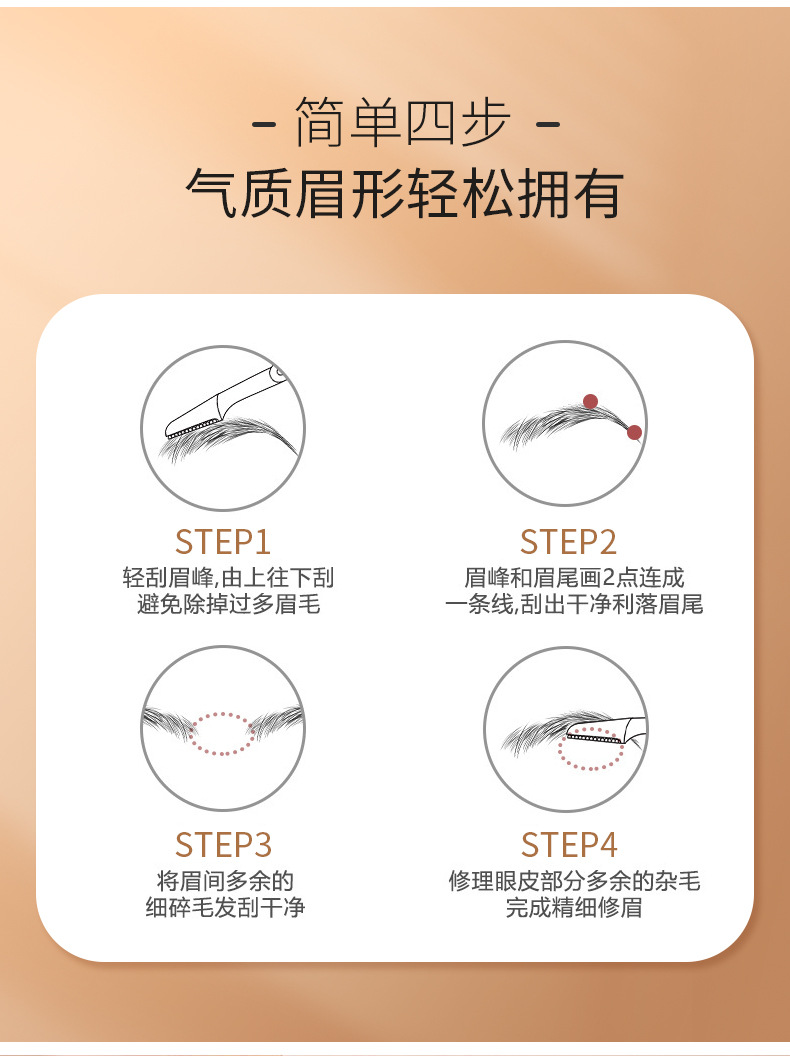 - 简单四步 -
气质眉形轻松拥有

STEP1
轻刮眉峰,由上往下刮
避免除掉过多眉毛

STEP2
眉峰和眉尾画2点连成
一条线,刮出干净利落眉尾

STEP3
将眉间多余的
细碎毛发刮干净

STEP4
修理眼皮部分多余的杂毛
完成精细修眉