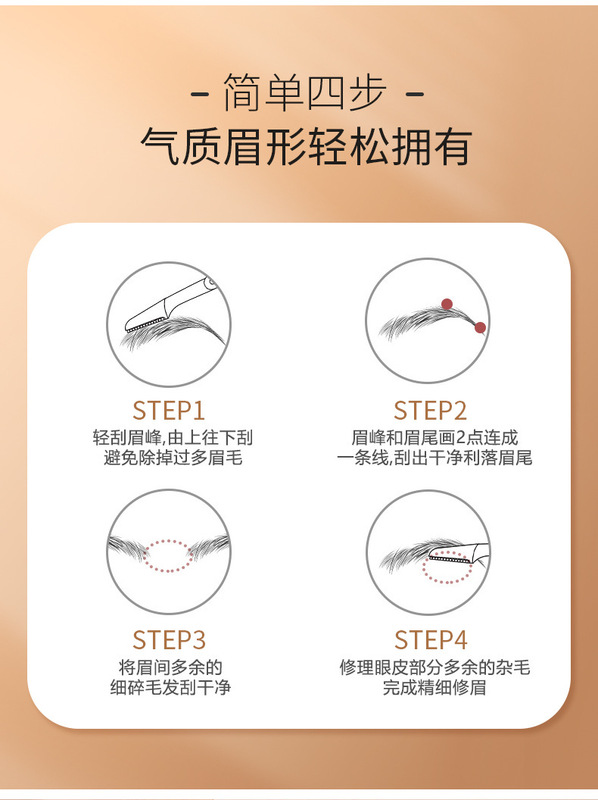 - 简单四步 -
气质眉形轻松拥有

STEP1
轻刮眉峰,由上往下刮
避免除掉过多眉毛

STEP2
眉峰和眉尾画2点连成
一条线,刮出干净利落眉尾

STEP3
将眉间多余的
细碎毛发刮干净

STEP4
修理眼皮部分多余的杂毛
完成精细修眉