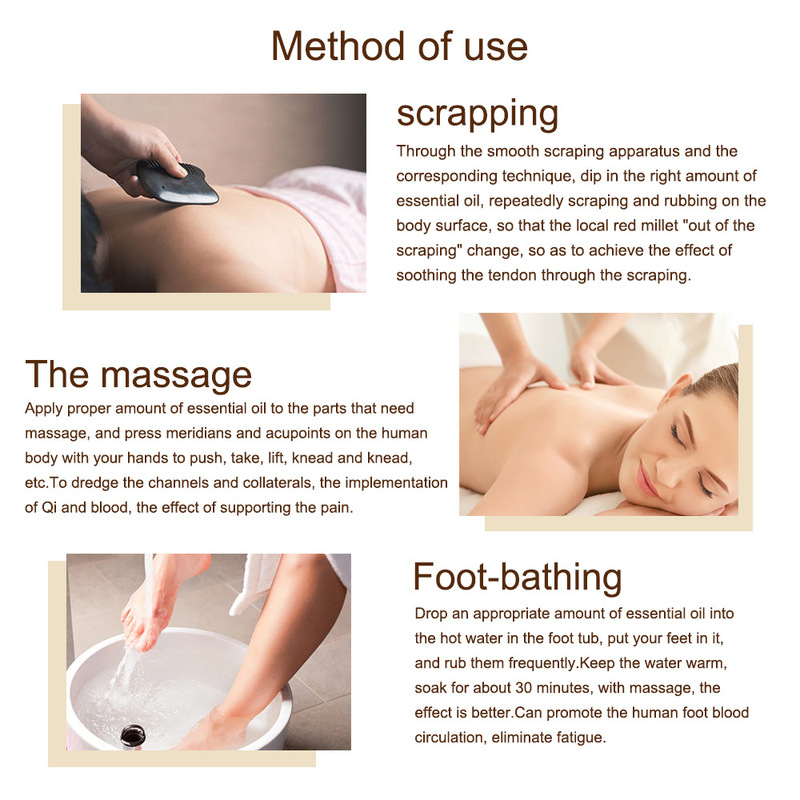 Method of use

scrapping

Through the smooth scraping apparatus and the corresponding technique, dip in the right amount of essential oil, repeatedly scraping and rubbing on the body surface, so that the local red millet "out of the scraping" change, so as to achieve the effect of soothing the tendon through the scraping.

The massage

Apply proper amount of essential oil to the parts that need massage, and press meridians and acupoints on the human body with your hands to push, take, lift, knead and knead, etc.To dredge the channels and collaterals, the implementation of Qi and blood, the effect of supporting the pain.

Foot-bathing

Drop an appropriate amount of essential oil into the hot water in the foot tub, put your feet in it, and rub them frequently.Keep the water warm, soak for about 30 minutes, with massage, the effect is better.Can promote the human foot blood circulation, eliminate fatigue.