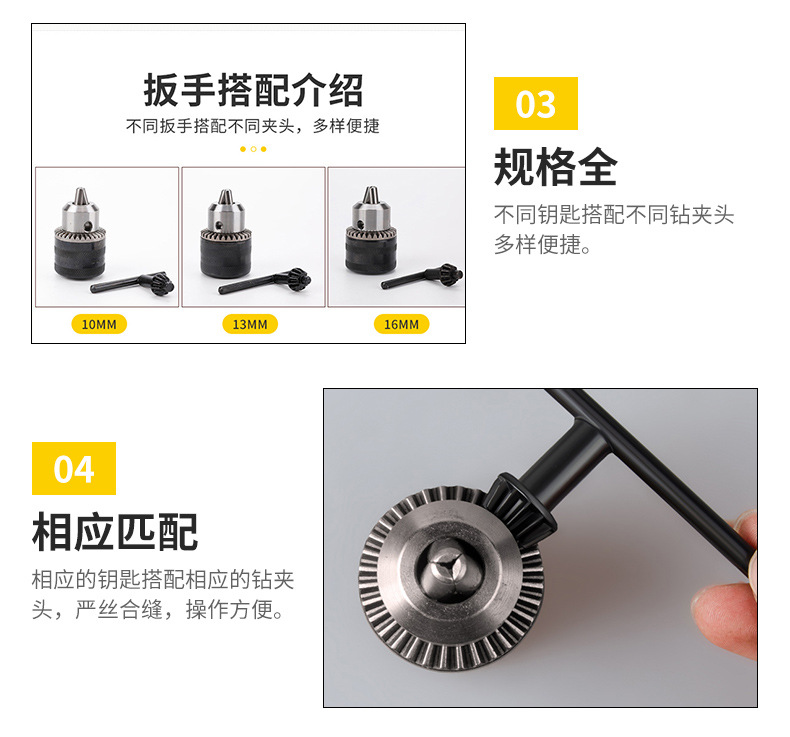 扳手搭配介绍
不同扳手搭配不同夹头，多样便捷

10MM

13MM

16MM

03
规格全
不同钥匙搭配不同钻夹头多样便捷。

04
相应匹配
相应的钥匙搭配相应的钻夹头，严丝合缝，操作方便。