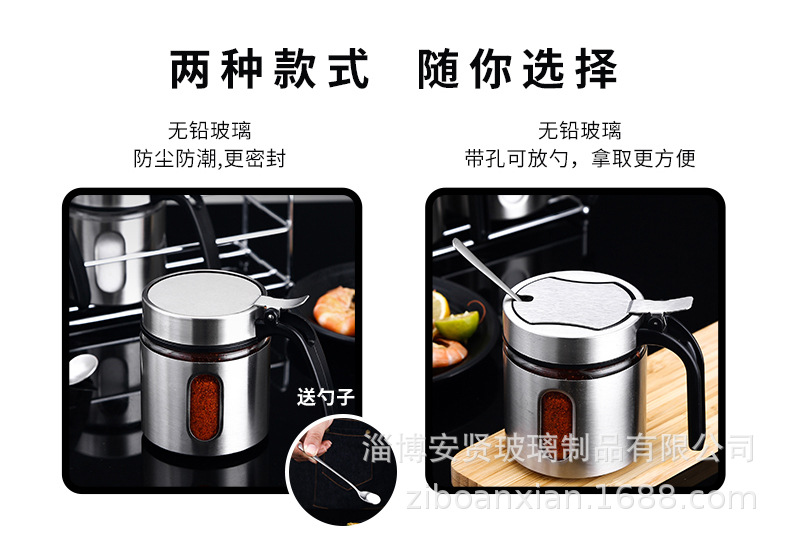 两种款式 随你选择

无铅玻璃
防尘防潮,更密封

无铅玻璃
带孔可放勺，拿取更方便

送勺子

淄博安贤玻璃制品有限公司
ziboanxian.1688.com