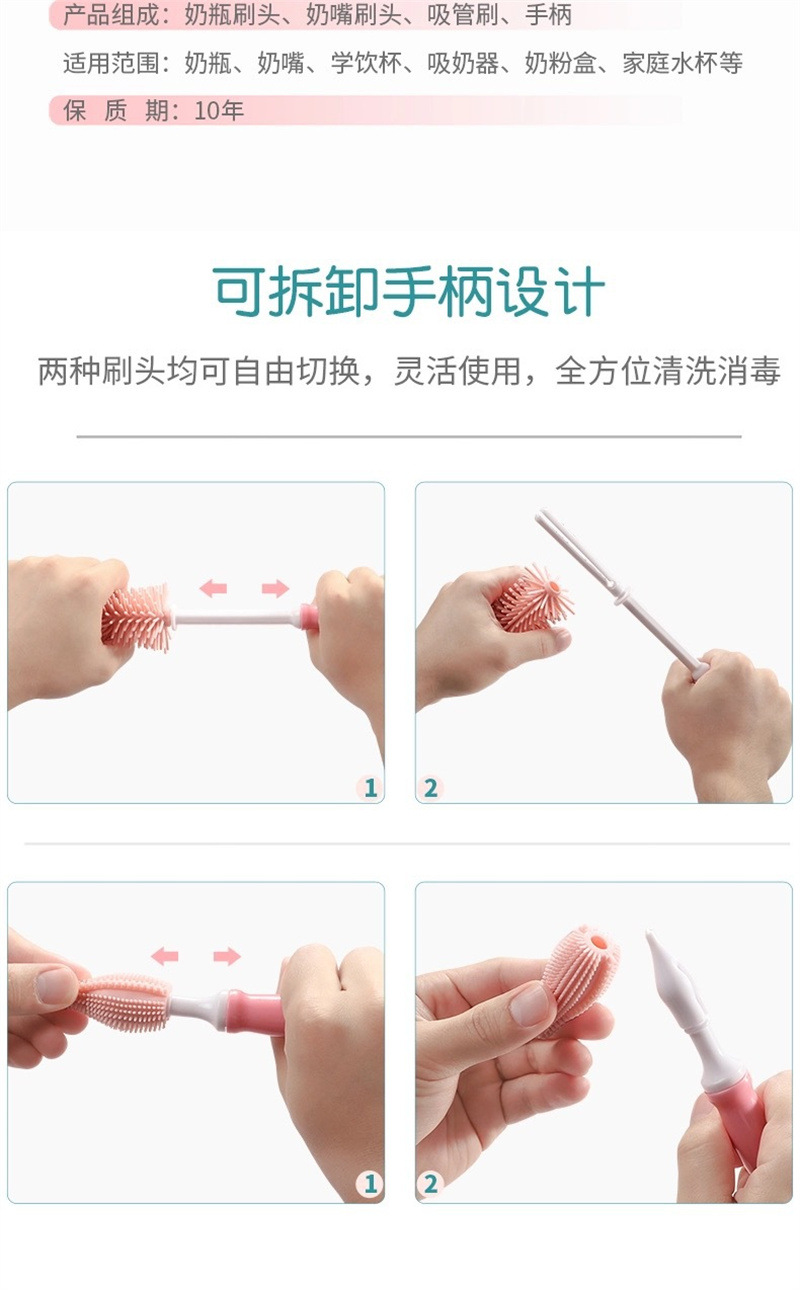 产品组成：奶瓶刷头、奶嘴刷头、吸管刷、手柄

适用范围：奶瓶、奶嘴、学饮杯、吸奶器、奶粉盒、家庭水杯等

保 质 期：10年

可拆卸手柄设计

两种刷头均可自由切换，灵活使用，全方位清洗消毒

1

2

1

2