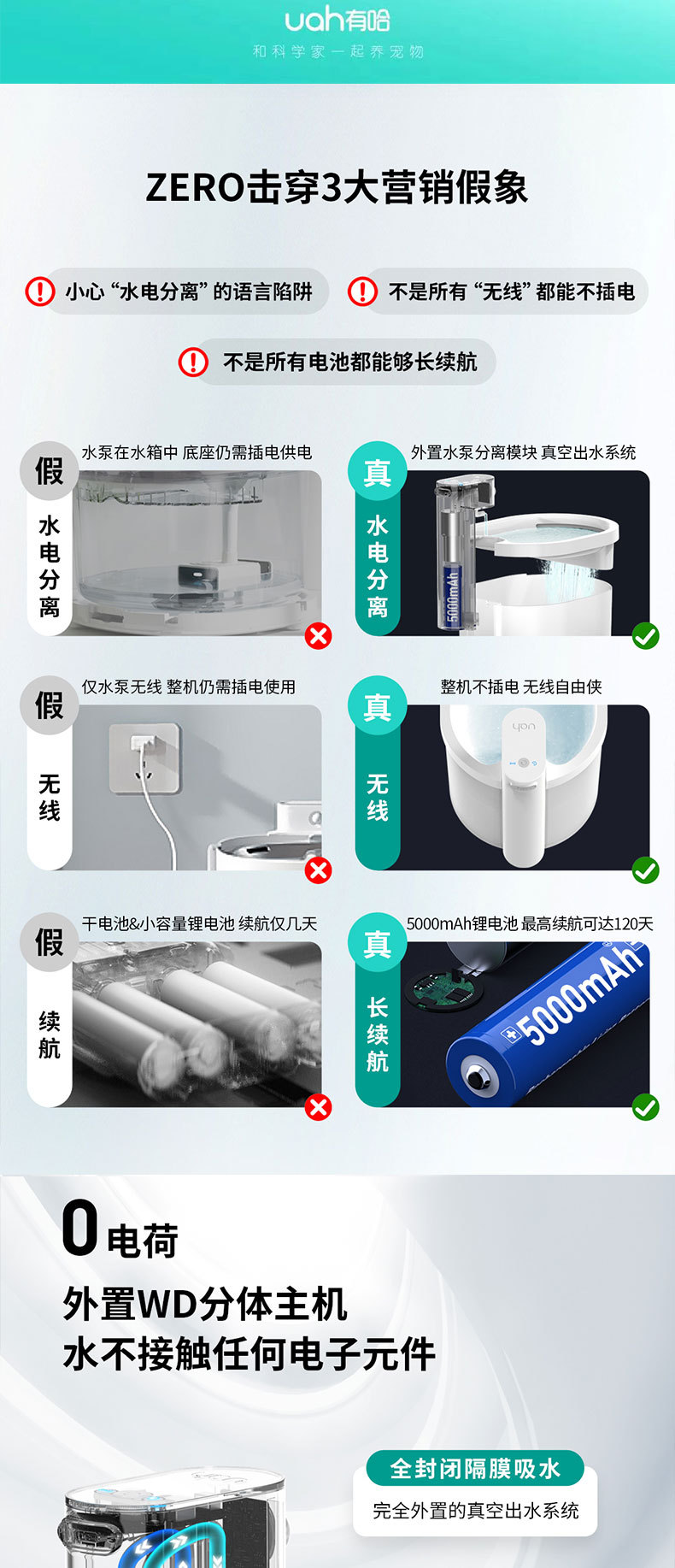 uah有哈
和科学家一起养宠物

ZERO击穿3大营销假象

小心“水电分离”的语言陷阱
不是所有“无线”都能不插电
不是所有电池都能够长续航

假
水电分离
水泵在水箱中 底座仍需插电供电

真
水电分离
外置水泵分离模块 真空出水系统
5000mAh

假
无线
仅水泵无线 整机仍需插电使用

真
无线
整机不插电 无线自由侠
uah

假
续航
干电池&小容量锂电池 续航仅几天

真
长续航
5000mAh锂电池 最高续航可达120天
5000mAh

0电荷
外置WD分体主机
水不接触任何电子元件

全封闭隔膜吸水
完全外置的真空出水系统