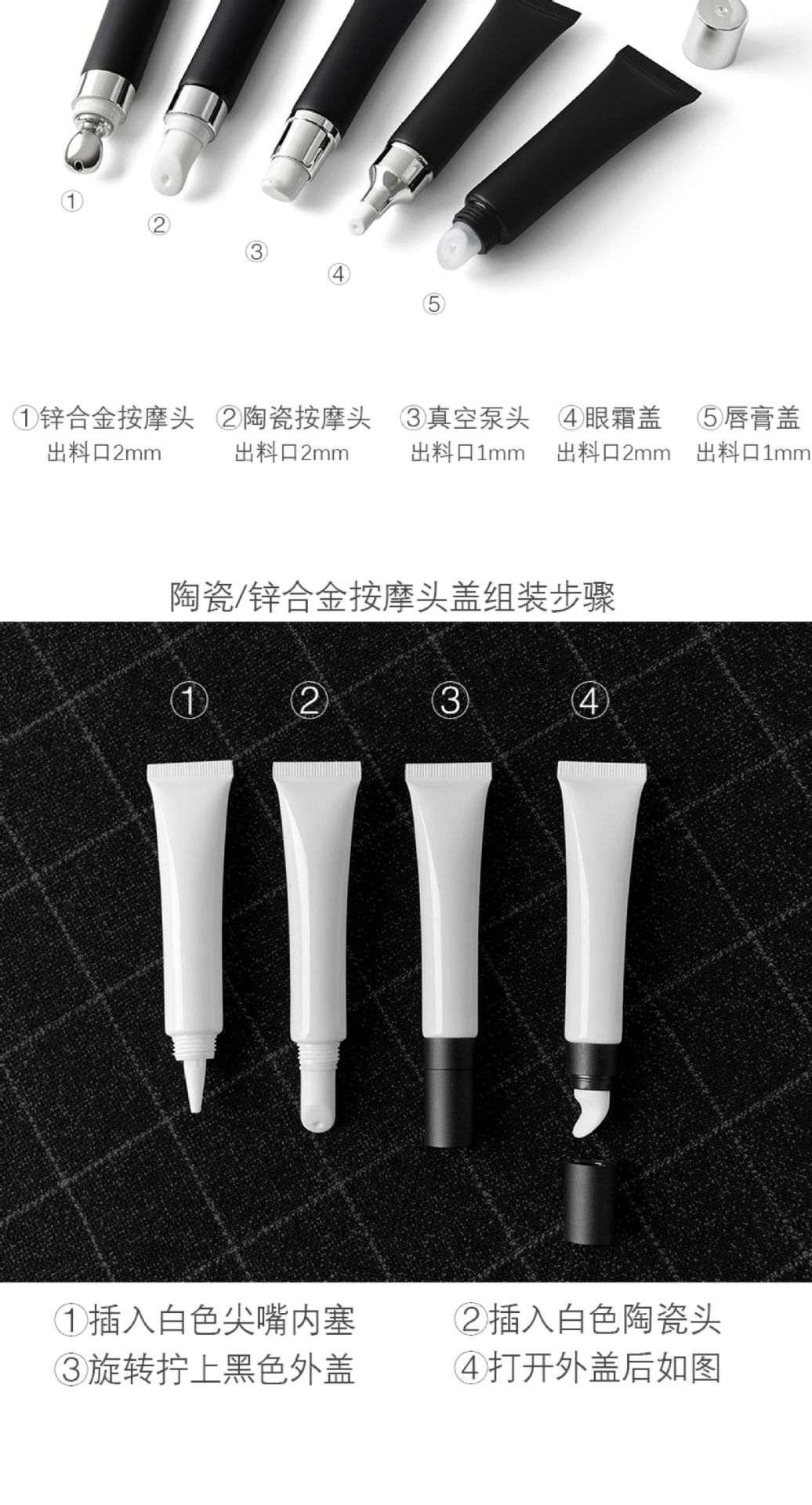 ①
②
③
④
⑤

①锌合金按摩头 出料口2mm

②陶瓷按摩头 出料口2mm

③真空泵头 出料口1mm

④眼霜盖 出料口2mm

⑤唇膏盖 出料口1mm

陶瓷/锌合金按摩头盖组装步骤

①
②
③
④

①插入白色尖嘴内塞

②插入白色陶瓷头

③旋转拧上黑色外盖

④打开外盖后如图