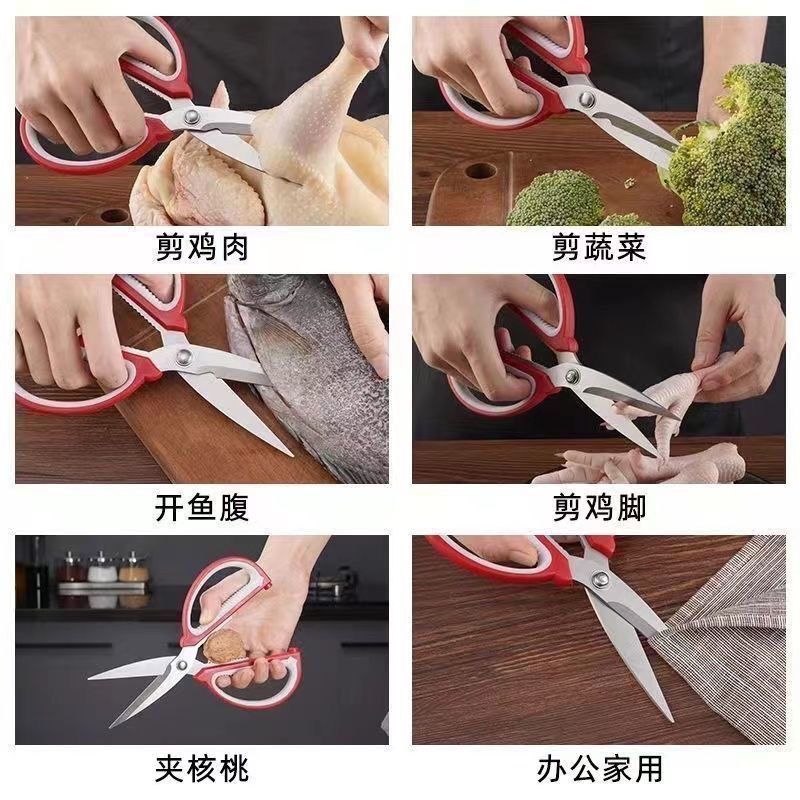 剪鸡肉

剪蔬菜

开鱼腹

剪鸡脚

夹核桃

办公家用