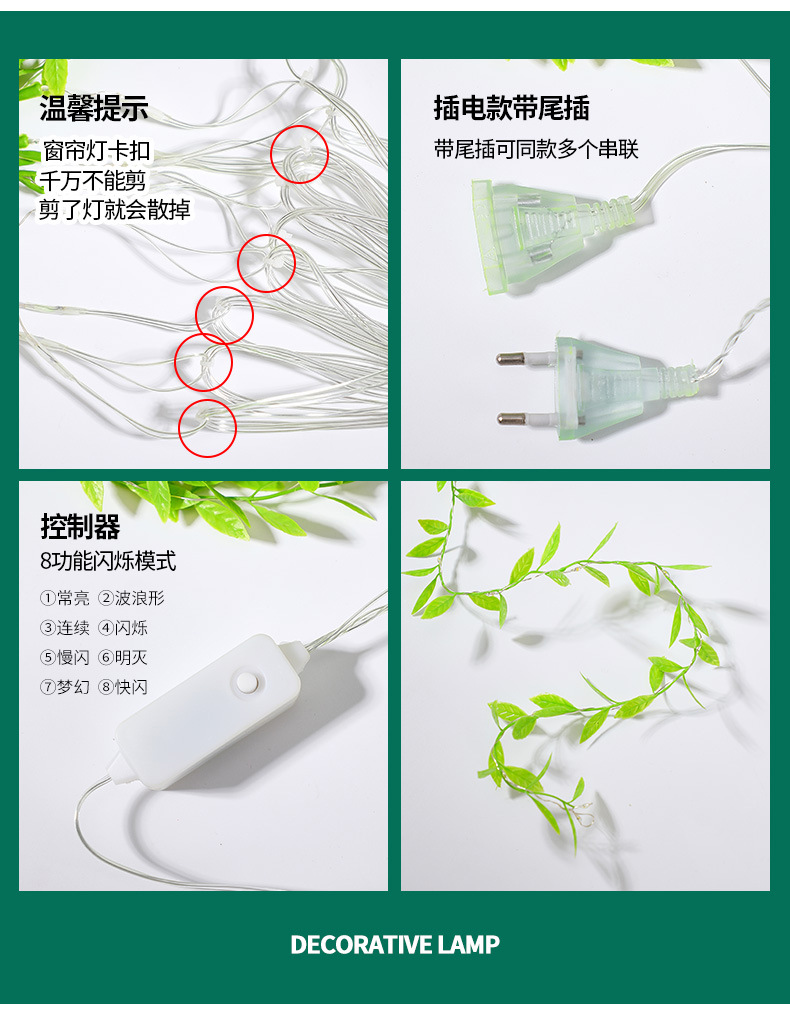 温馨提示
窗帘灯卡扣
千万不能剪
剪了灯就会散掉

插电款带尾插
带尾插可同款多个串联

控制器
8功能闪烁模式
①常亮 ②波浪形
③连续 ④闪烁
⑤慢闪 ⑥明灭
⑦梦幻 ⑧快闪

DECORATIVE LAMP