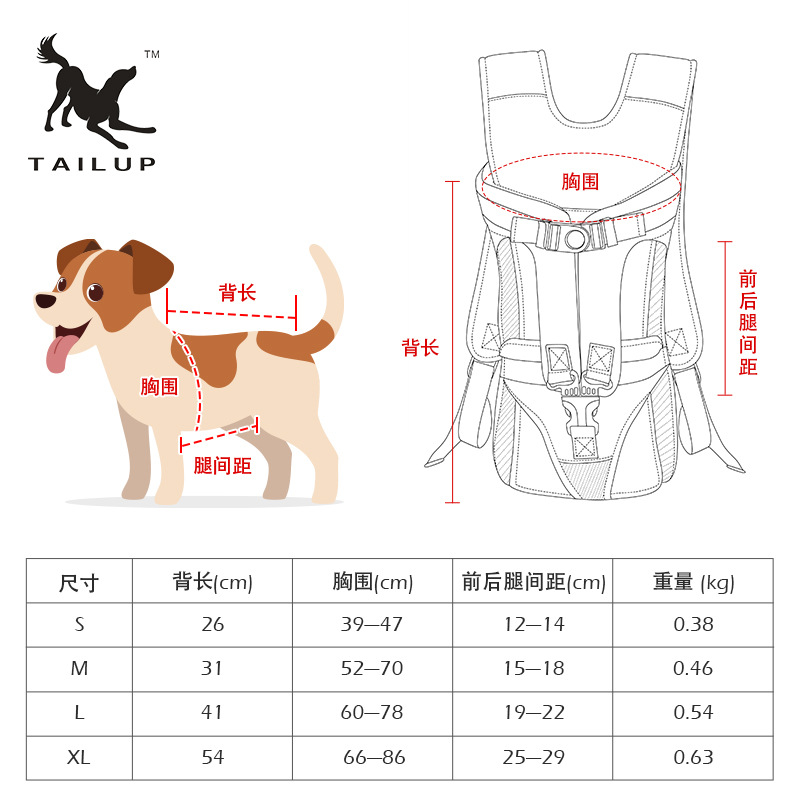 TM
TAILUP

背长
胸围
腿间距

胸围
背长
前后腿间距

| 尺寸 | 背长(cm) | 胸围(cm) | 前后腿间距(cm) | 重量 (kg) |
|---|---|---|---|---|
| S | 26 | 39—47 | 12—14 | 0.38 |
| M | 31 | 52—70 | 15—18 | 0.46 |
| L | 41 | 60—78 | 19—22 | 0.54 |
| XL | 54 | 66—86 | 25—29 | 0.63 |