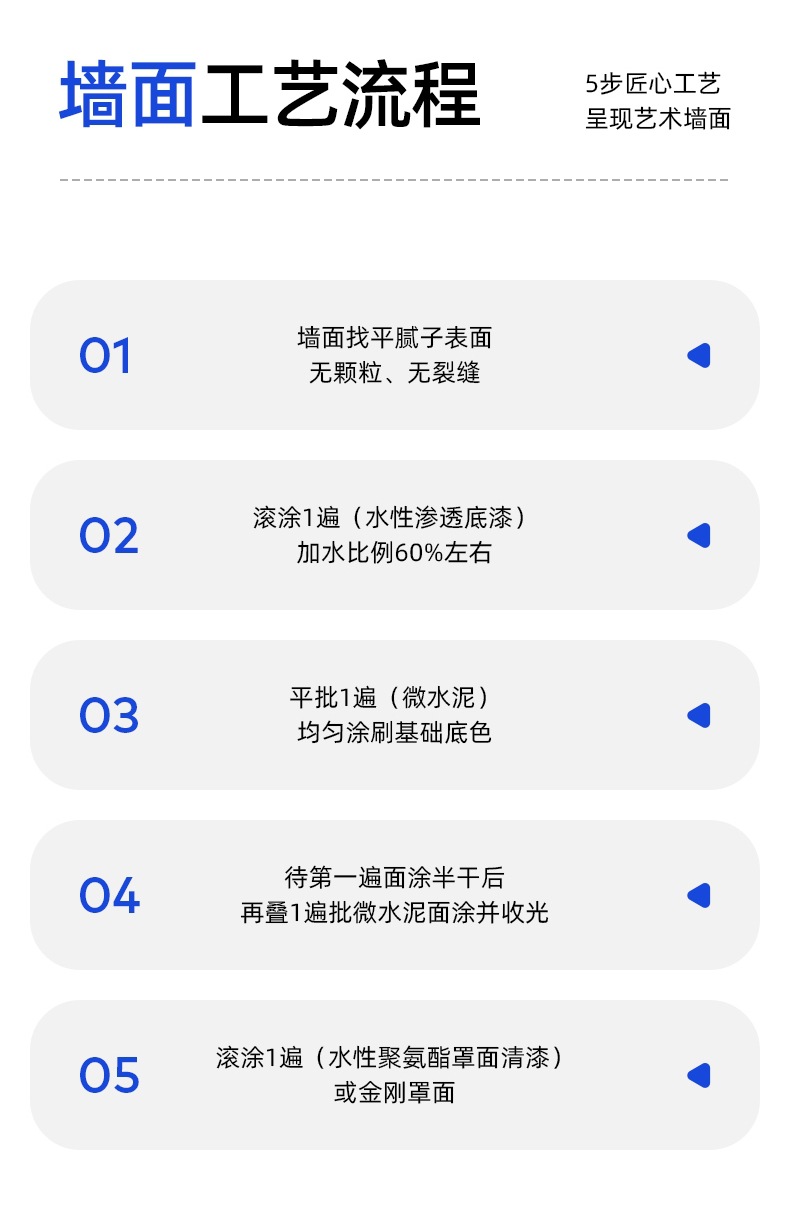 墙面工艺流程

5步匠心工艺
呈现艺术墙面

01

墙面找平腻子表面
无颗粒、无裂缝

02

滚涂1遍（水性渗透底漆）
加水比例60%左右

03

平批1遍（微水泥）
均匀涂刷基础底色

04

待第一遍面涂半干后
再叠1遍批微水泥面涂并收光

05

滚涂1遍（水性聚氨酯罩面清漆）
或金刚罩面