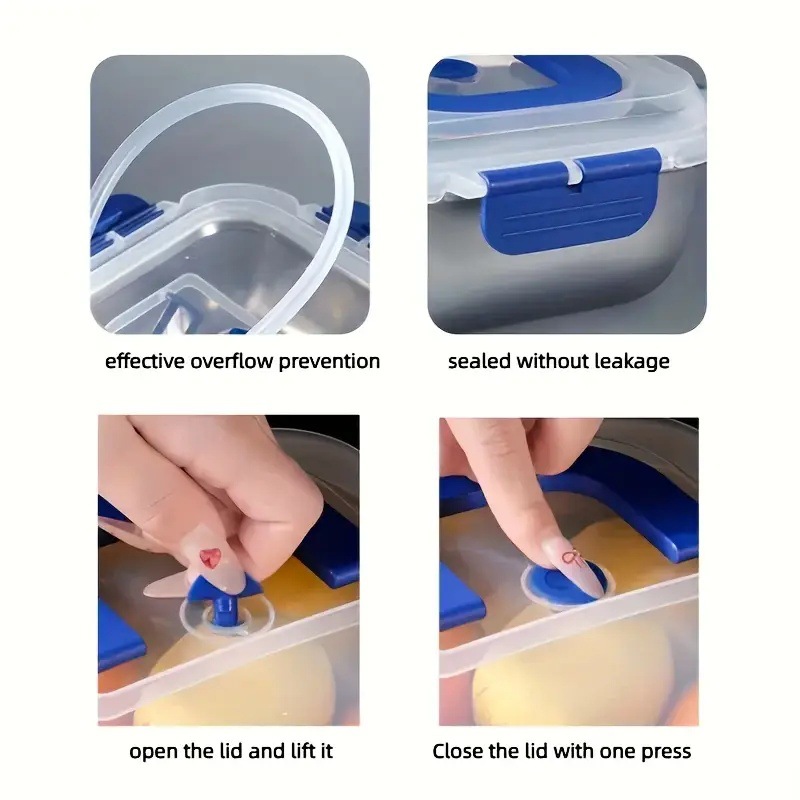 effective overflow prevention

sealed without leakage

open the lid and lift it

Close the lid with one press