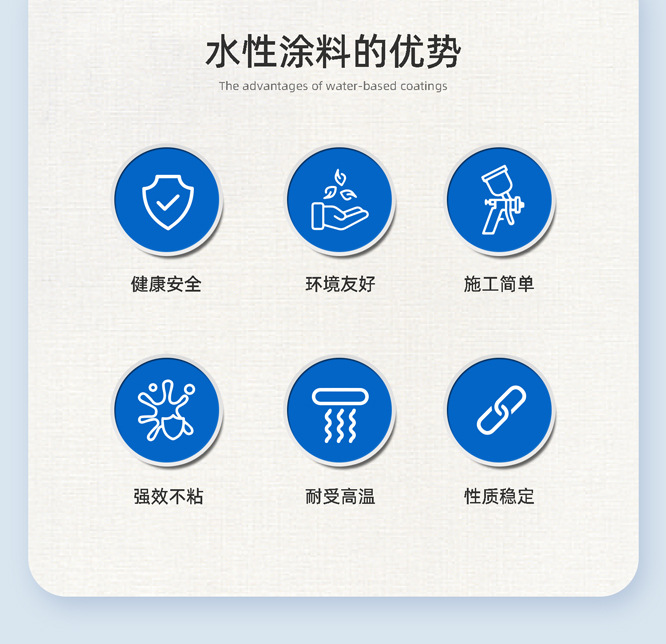 水性涂料的优势

The advantages of water-based coatings

健康安全

环境友好

施工简单

强效不粘

耐受高温

性质稳定