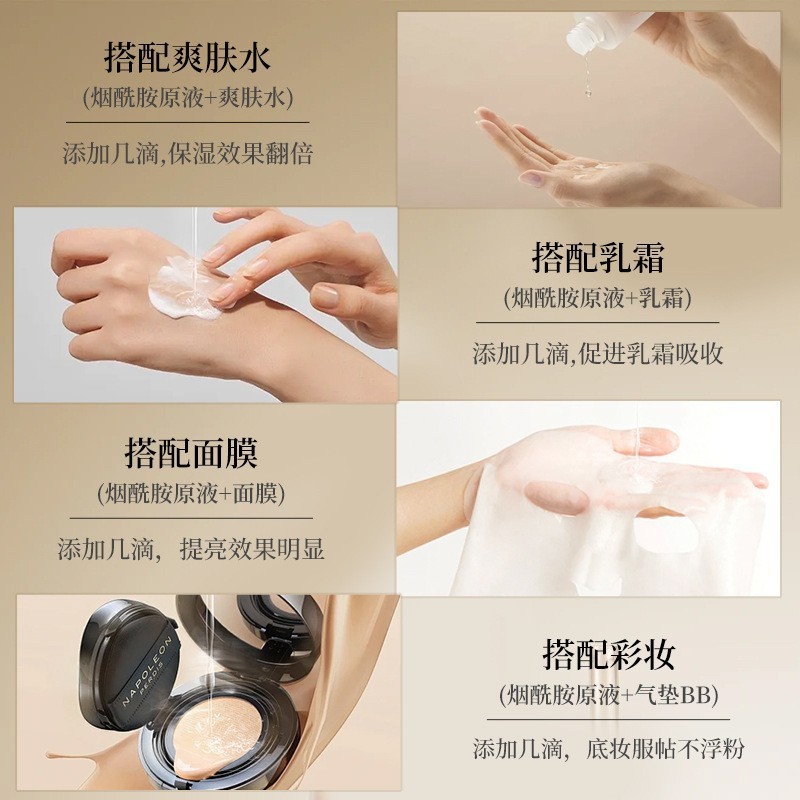 搭配爽肤水
(烟酰胺原液+爽肤水)

添加几滴,保湿效果翻倍

搭配乳霜
(烟酰胺原液+乳霜)

添加几滴,促进乳霜吸收

搭配面膜
(烟酰胺原液+面膜)

添加几滴, 提亮效果明显

NAPOLEON PERDIS

搭配彩妆
(烟酰胺原液+气垫BB)

添加几滴, 底妆服帖不浮粉