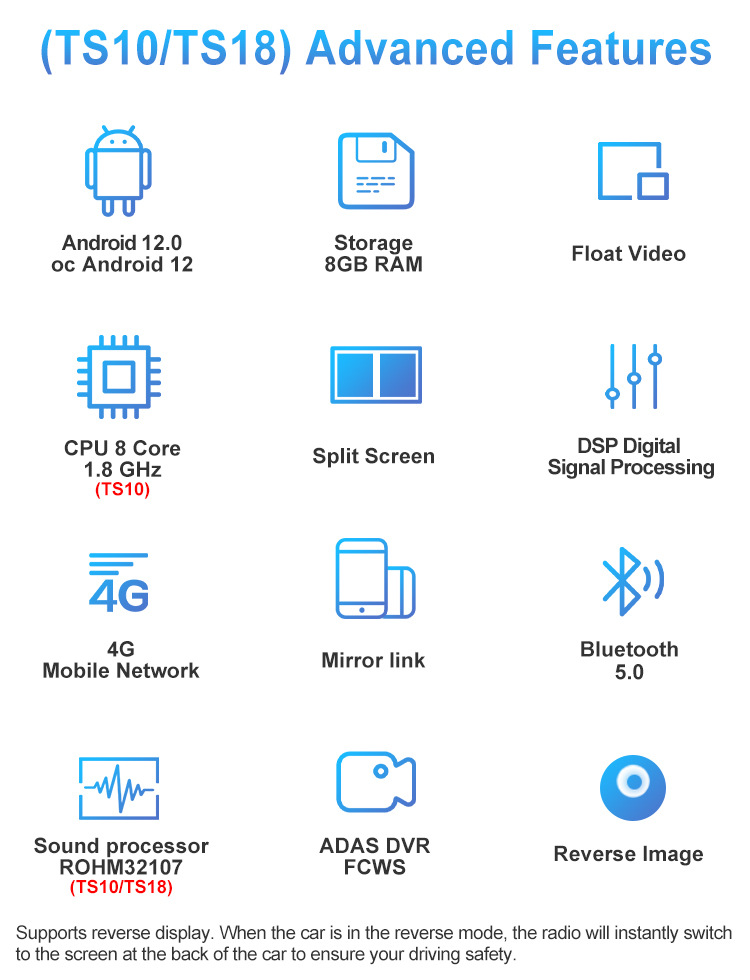 (TS10/TS18) Advanced Features

Android 12.0
oc Android 12

Storage
8GB RAM

Float Video

CPU 8 Core
1.8 GHz
(TS10)

Split Screen

DSP Digital
Signal Processing

4G

4G
Mobile Network

Mirror link

Bluetooth
5.0

Sound processor
ROHM32107
(TS10/TS18)

ADAS DVR
FCWS

Reverse Image

Supports reverse display. When the car is in the reverse mode, the radio will instantly switch to the screen at the back of the car to ensure your driving safety.