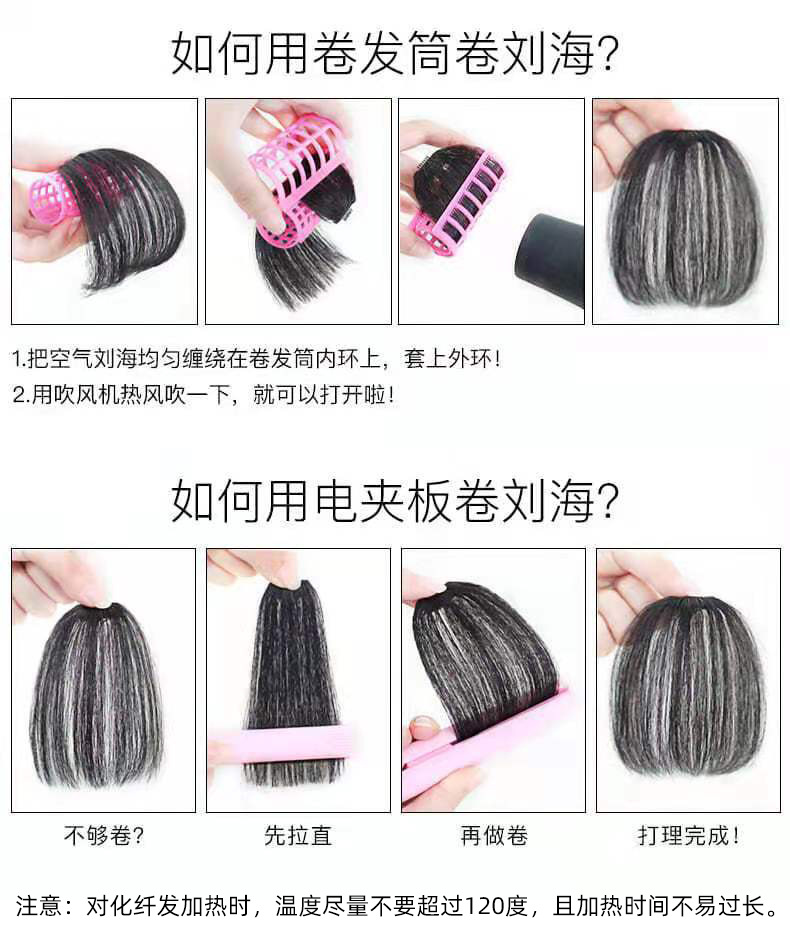 如何用卷发筒卷刘海?

1.把空气刘海均匀缠绕在卷发筒内环上，套上外环！
2.用吹风机热风吹一下，就可以打开啦！

如何用电夹板卷刘海?

不够卷?

先拉直

再做卷

打理完成！

注意：对化纤发加热时，温度尽量不要超过120度，且加热时间不易过长。