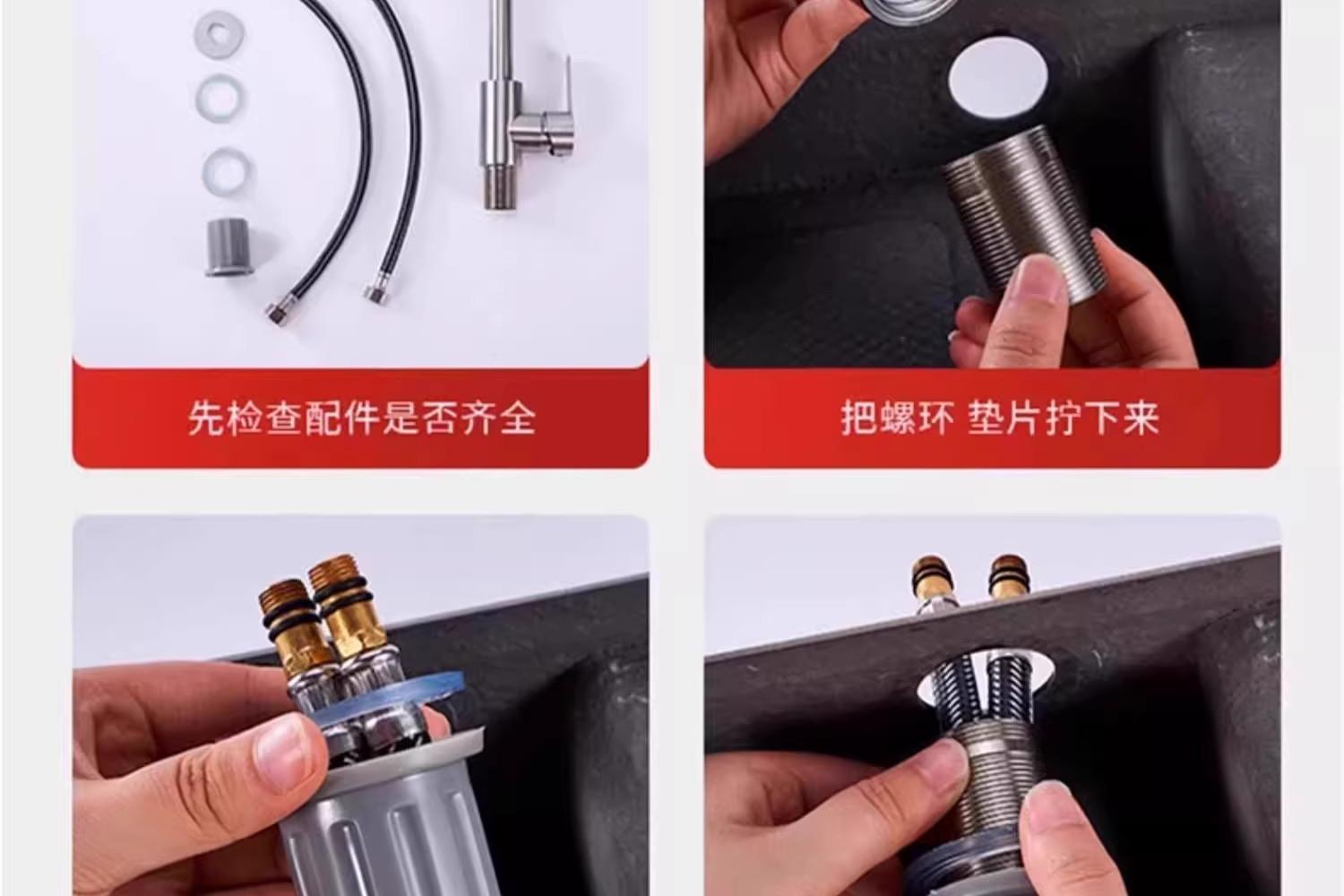 先检查配件是否齐全

把螺环 垫片拧下来