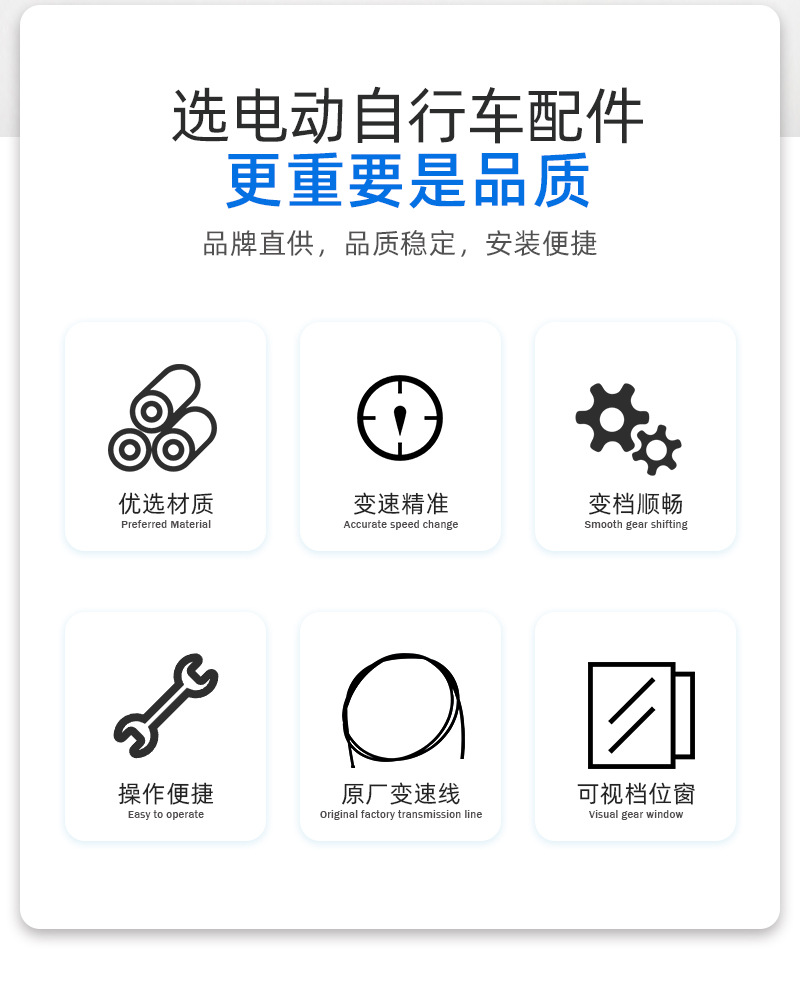 选电动自行车配件
更重要是品质

品牌直供，品质稳定，安装便捷

优选材质
Preferred Material

变速精准
Accurate speed change

变档顺畅
Smooth gear shifting

操作便捷
Easy to operate

原厂变速线
Original factory transmission line

可视档位窗
Visual gear window