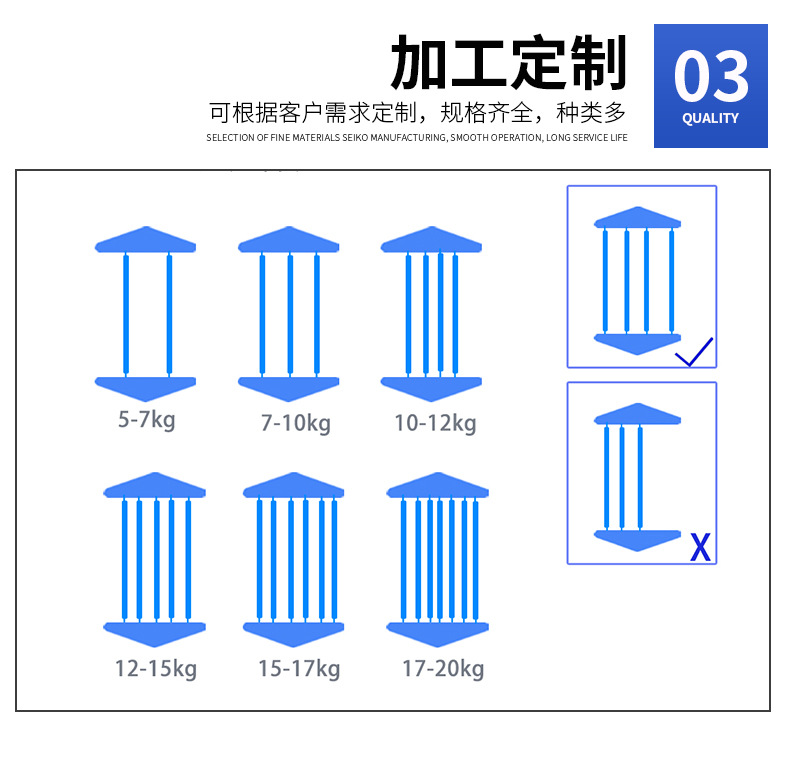 加工定制

可根据客户需求定制，规格齐全，种类多

SELECTION OF FINE MATERIALS SEIKO MANUFACTURING, SMOOTH OPERATION, LONG SERVICE LIFE

03
QUALITY

5-7kg
7-10kg
10-12kg

12-15kg
15-17kg
17-20kg

X