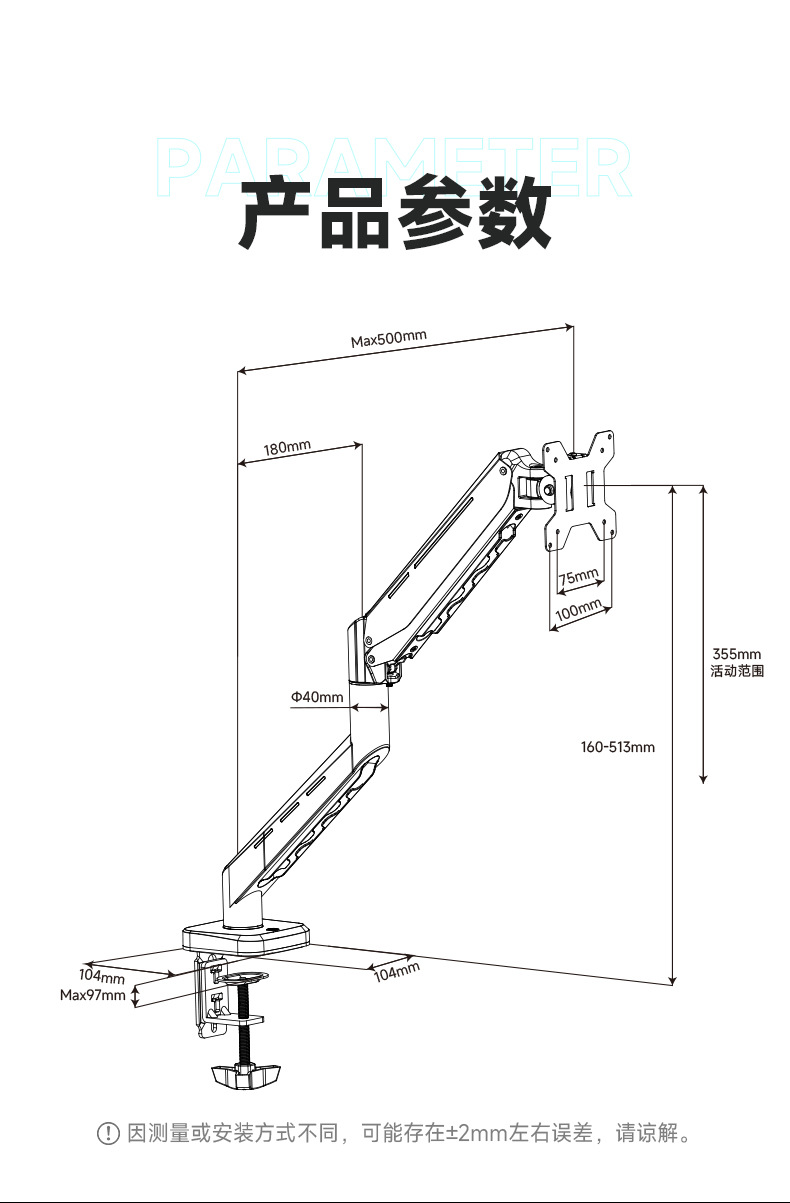 PARAMETER
产品参数

Max500mm
180mm
75mm
100mm
355mm
活动范围
Φ40mm
160-513mm
104mm
Max97mm
104mm

因测量或安装方式不同，可能存在±2mm左右误差，请谅解。