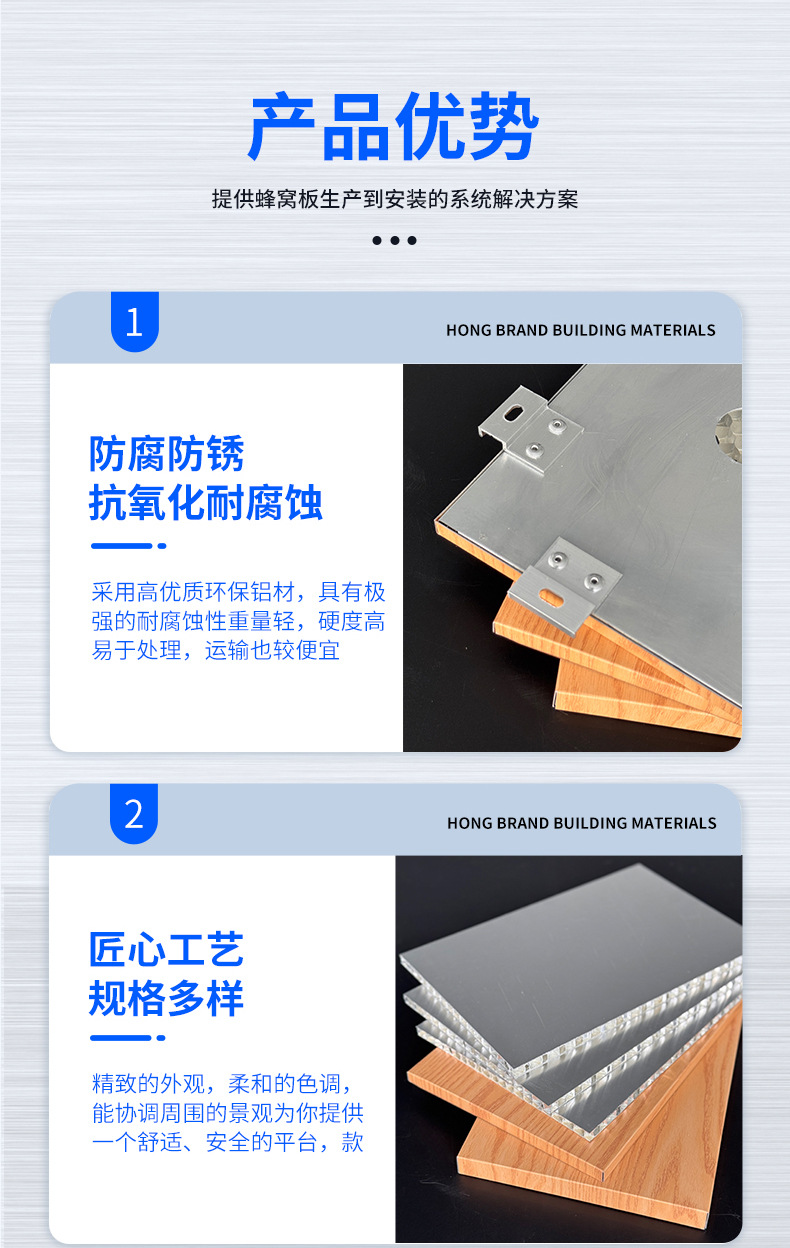 产品优势

提供蜂窝板生产到安装的系统解决方案

1

HONG BRAND BUILDING MATERIALS

防腐防锈
抗氧化耐腐蚀

采用高优质环保铝材，具有极强的耐腐蚀性重量轻，硬度高易于处理，运输也较便宜

2

HONG BRAND BUILDING MATERIALS

匠心工艺
规格多样

精致的外观，柔和的色调，能协调周围的景观为你提供一个舒适、安全的平台，款