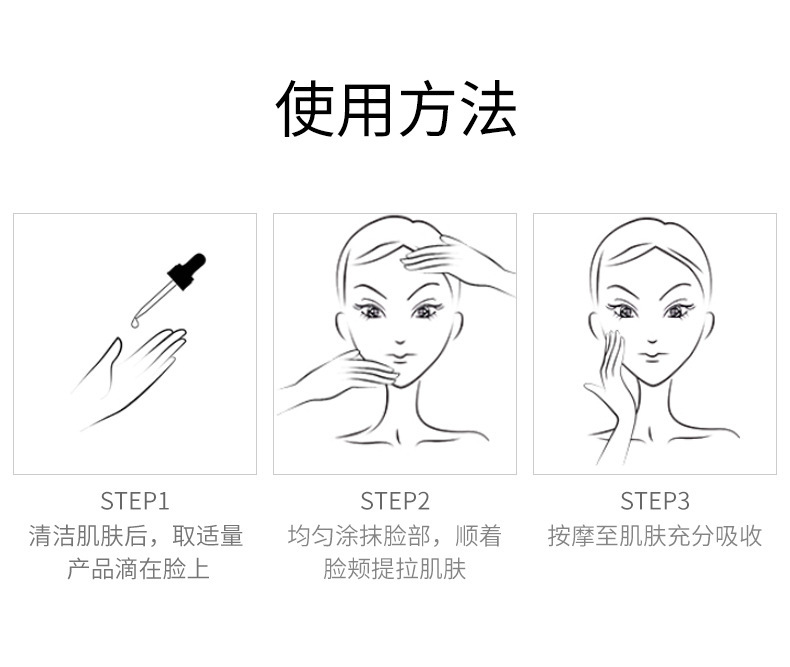 使用方法

STEP1
清洁肌肤后，取适量产品滴在脸上

STEP2
均匀涂抹脸部，顺着脸颊提拉肌肤

STEP3
按摩至肌肤充分吸收