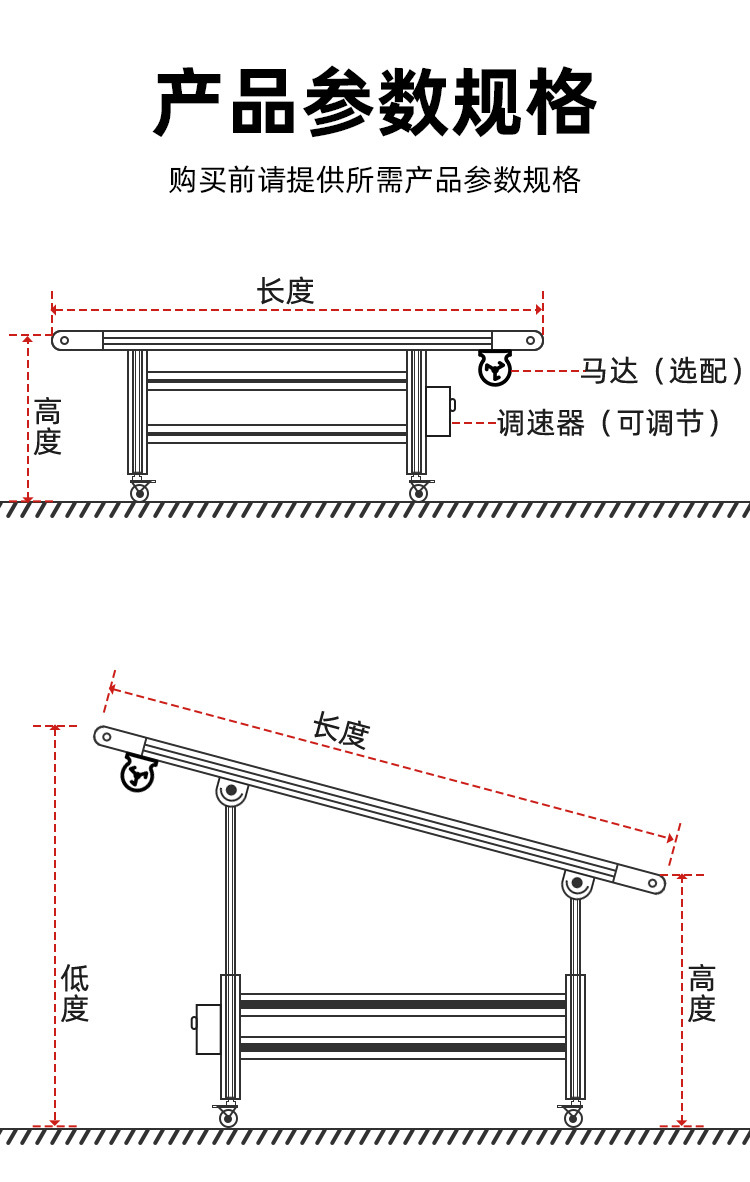 产品参数规格

购买前请提供所需产品参数规格

长度

高度

马达（选配）

调速器（可调节）

长度

低度

高度