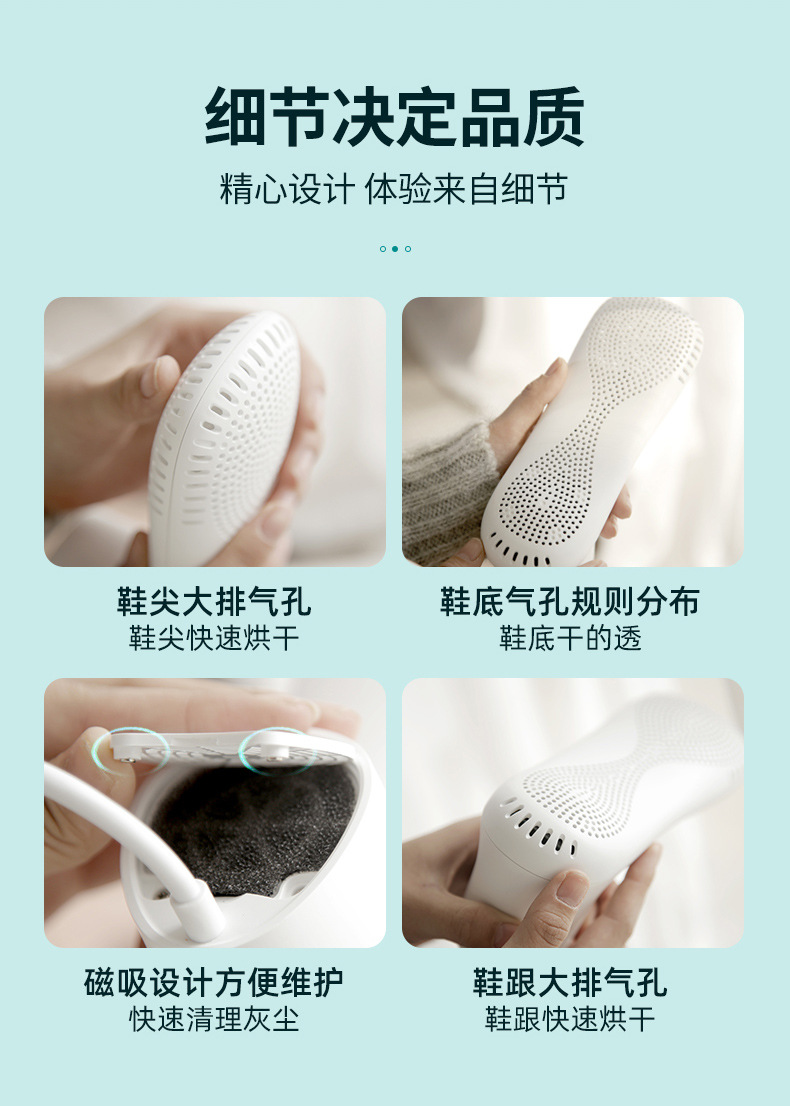 细节决定品质

精心设计 体验来自细节

鞋尖大排气孔
鞋尖快速烘干

鞋底气孔规则分布
鞋底干的透

磁吸设计方便维护
快速清理灰尘

鞋跟大排气孔
鞋跟快速烘干