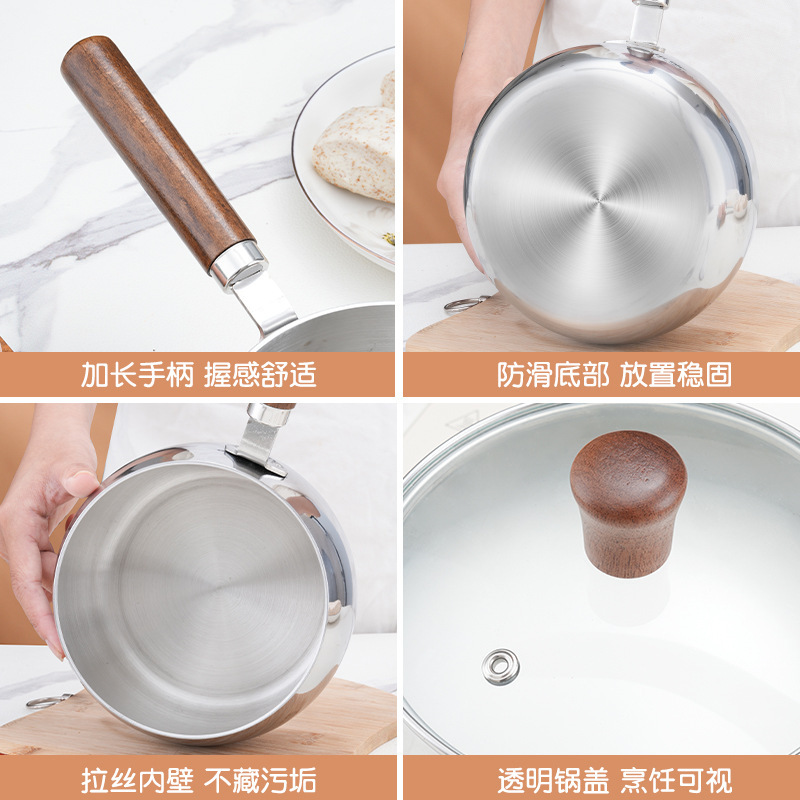 加长手柄 握感舒适

防滑底部 放置稳固

拉丝内壁 不藏污垢

透明锅盖 烹饪可视