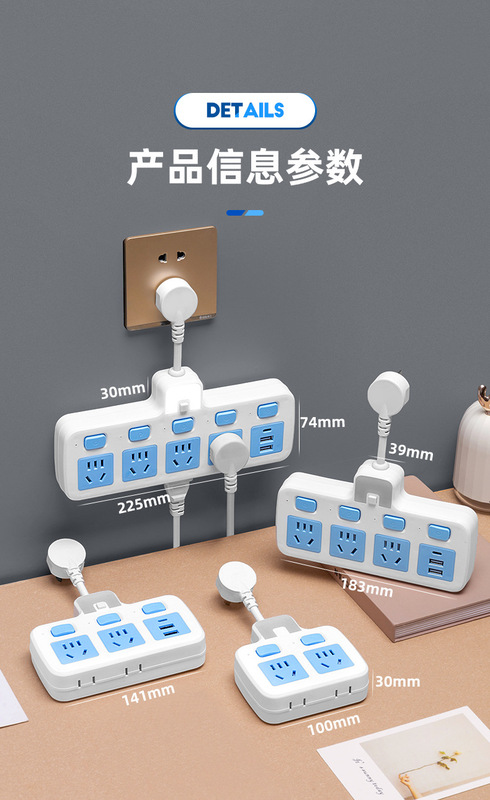 DETAILS

产品信息参数

30mm

74mm

225mm

39mm

183mm

141mm

30mm

100mm