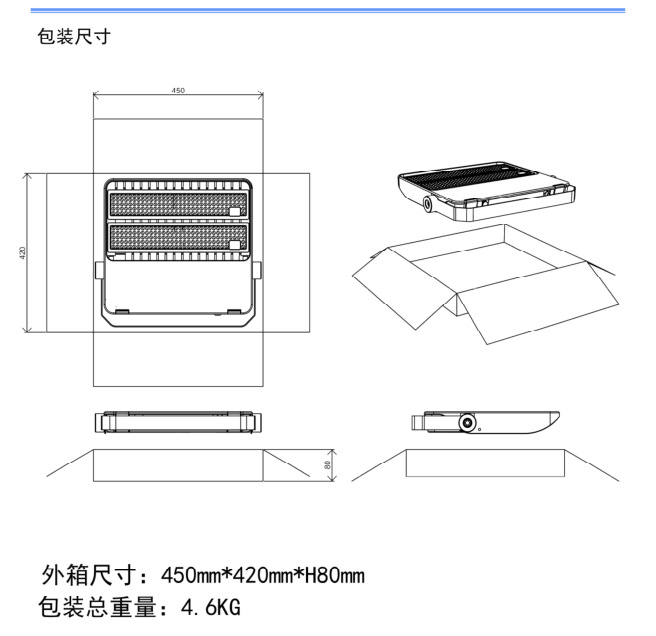 包装尺寸

450

420

80

外箱尺寸：450mm*420mm*H80mm
包装总重量：4.6KG