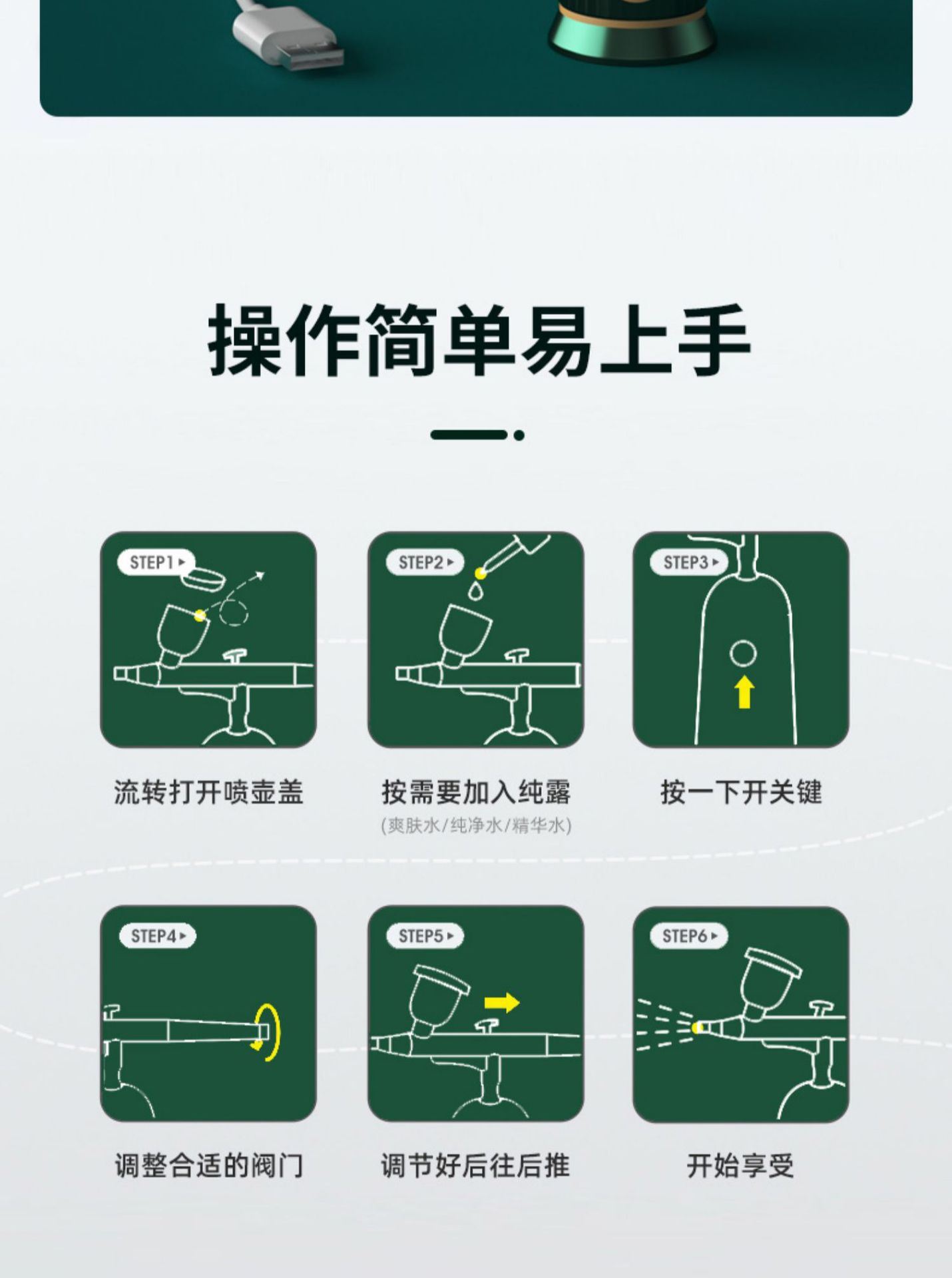 操作简单易上手

STEP1

流转打开喷壶盖

STEP2

按需要加入纯露
(爽肤水/纯净水/精华水)

STEP3

按一下开关键

STEP4

调整合适的阀门

STEP5

调节好后往后推

STEP6

开始享受