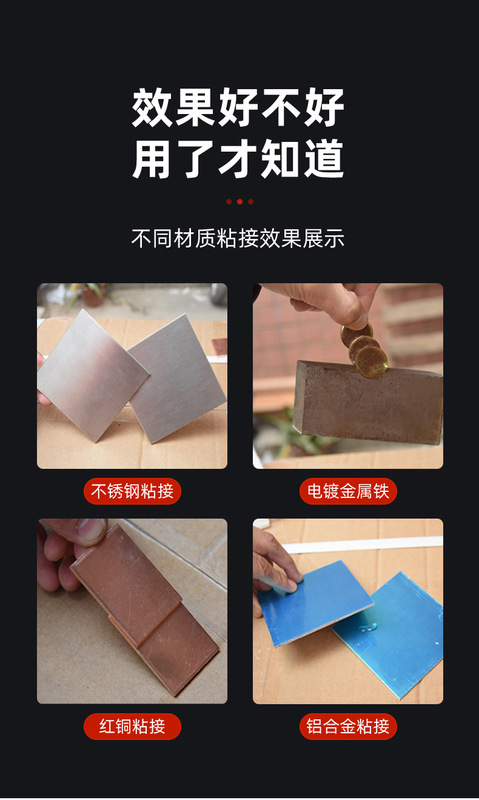 效果好不好
用了才知道

不同材质粘接效果展示

不锈钢粘接

电镀金属铁

红铜粘接

铝合金粘接