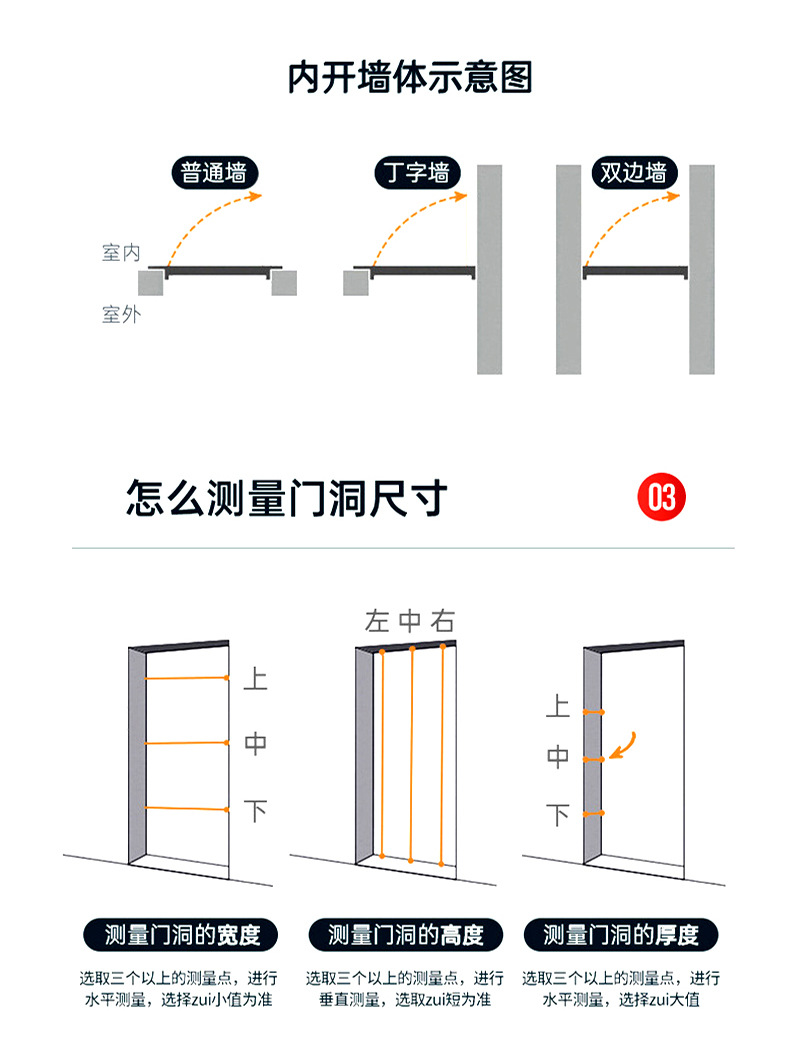 内开墙体示意图

普通墙

丁字墙

双边墙

室内

室外

怎么测量门洞尺寸

03

上

中

下

左 中 右

上

中

下

测量门洞的宽度

选取三个以上的测量点，进行水平测量，选择zui小值为准

测量门洞的高度

选取三个以上的测量点，进行垂直测量，选取zui短为准

测量门洞的厚度

选取三个以上的测量点，进行水平测量，选择zui大值