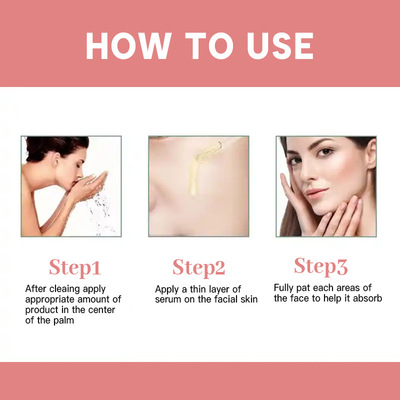 HOW TO USE

Step1

After cleaing apply appropriate amount of product in the center of the palm

Step2

Apply a thin layer of serum on the facial skin

Step3

Fully pat each areas of the face to help it absorb