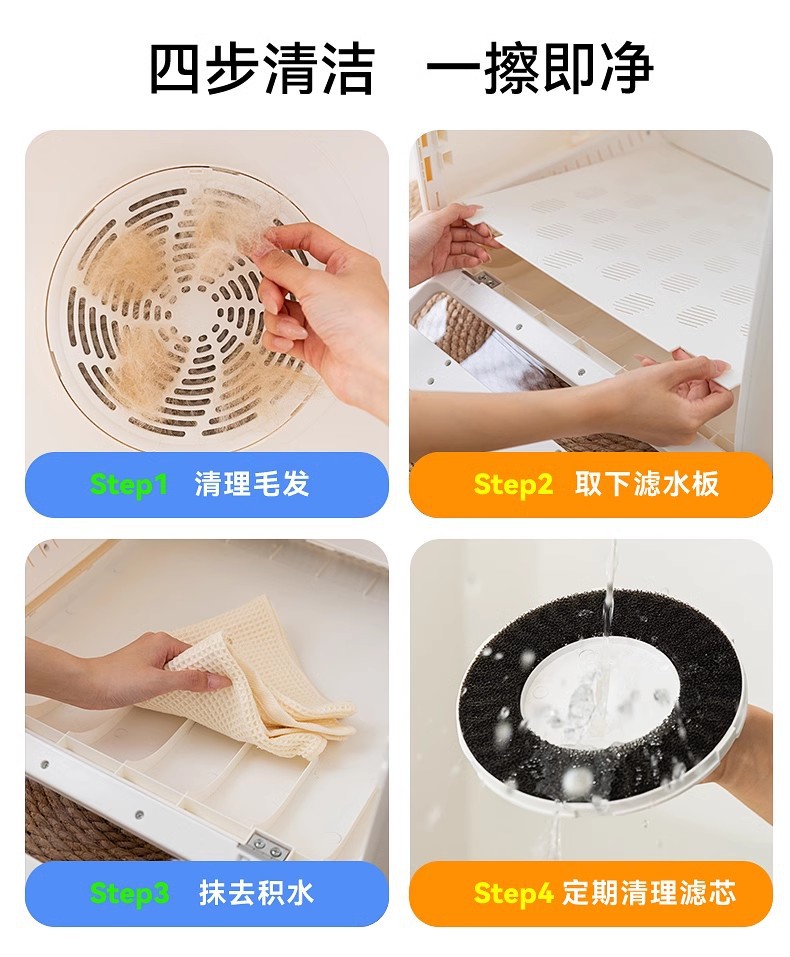 四步清洁　一擦即净

Step1 清理毛发

Step2 取下滤水板

Step3 抹去积水

Step4 定期清理滤芯