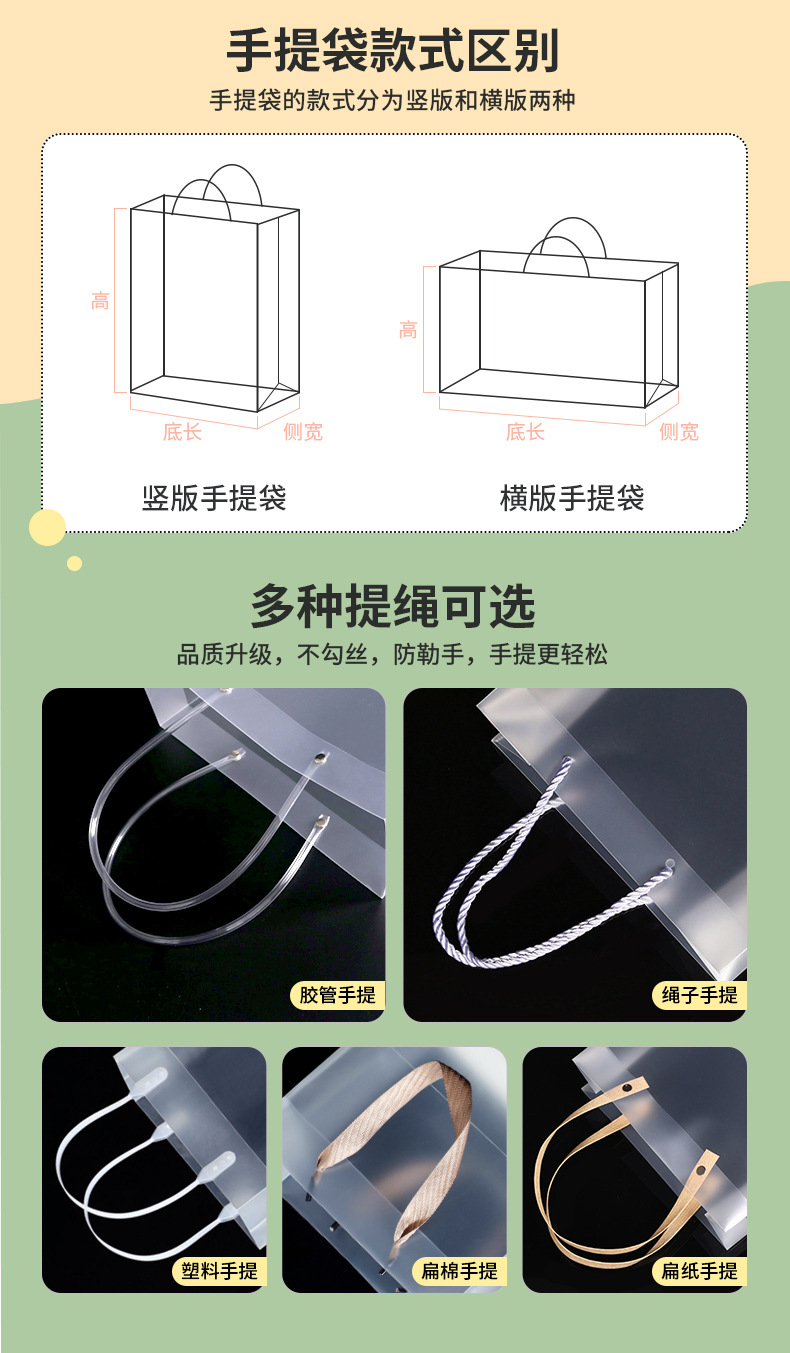 手提袋款式区别

手提袋的款式分为竖版和横版两种

高

底长

侧宽

竖版手提袋

高

底长

侧宽

横版手提袋

多种提绳可选

品质升级，不勾丝，防勒手，手提更轻松

胶管手提

绳子手提

塑料手提

扁棉手提

扁纸手提