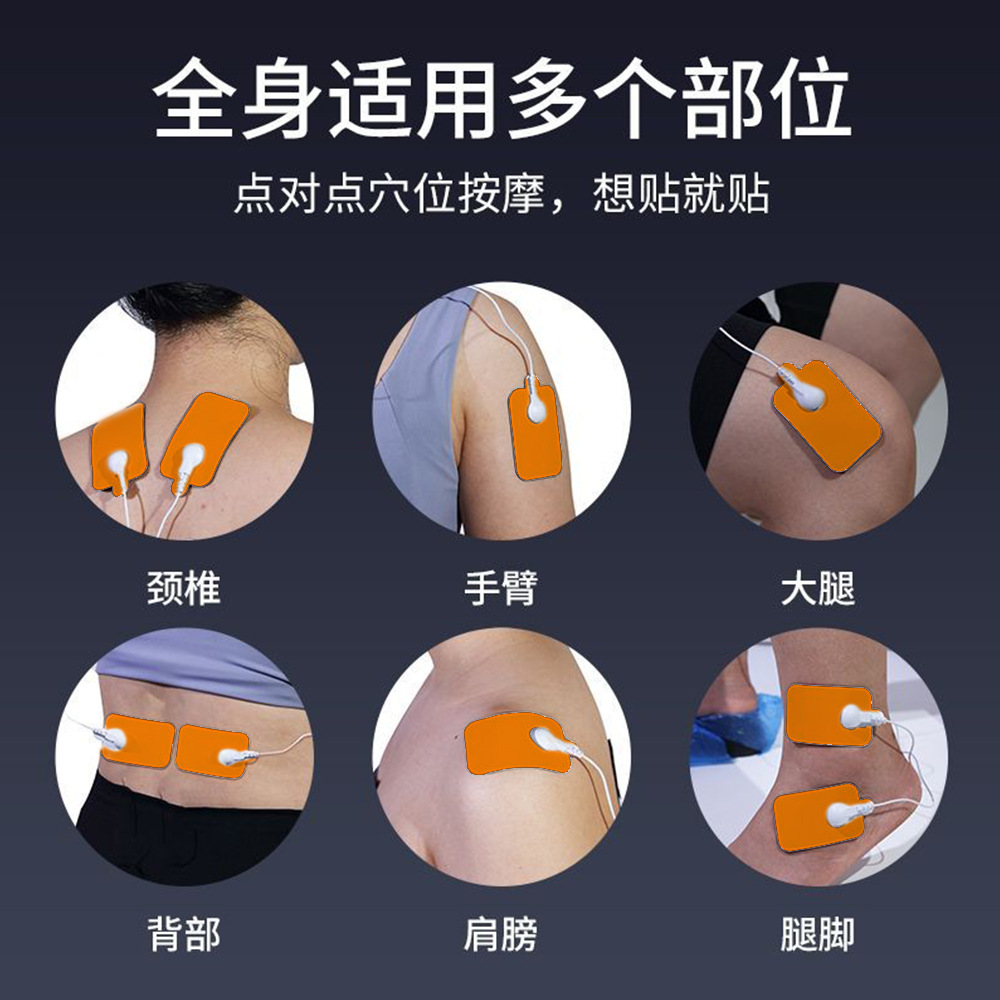 全身适用多个部位

点对点穴位按摩，想贴就贴

颈椎

手臂

大腿

背部

肩膀

腿脚