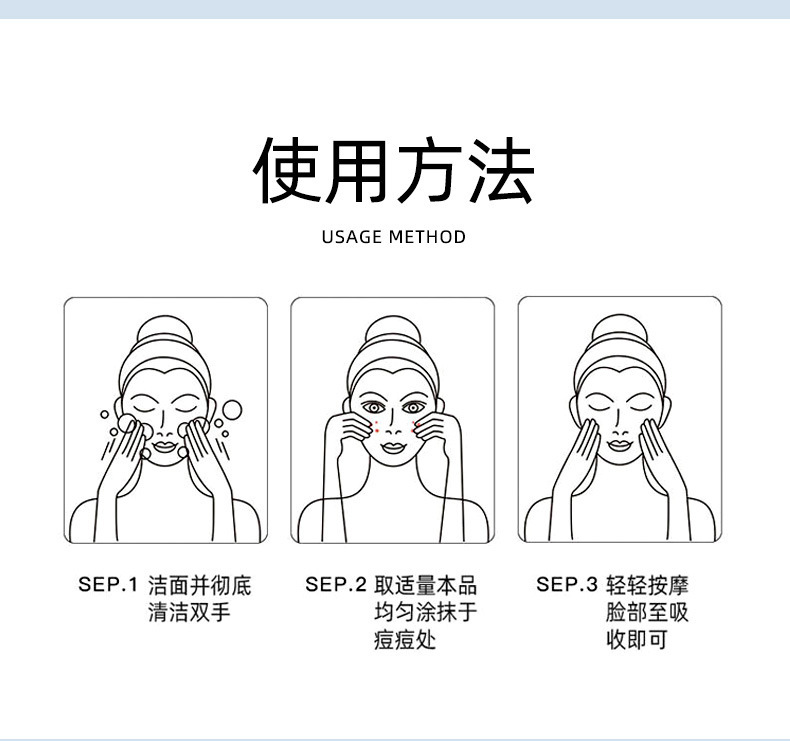 使用方法

USAGE METHOD

SEP.1 洁面并彻底清洁双手

SEP.2 取适量本品均匀涂抹于痘痘处

SEP.3 轻轻按摩脸部至吸收即可