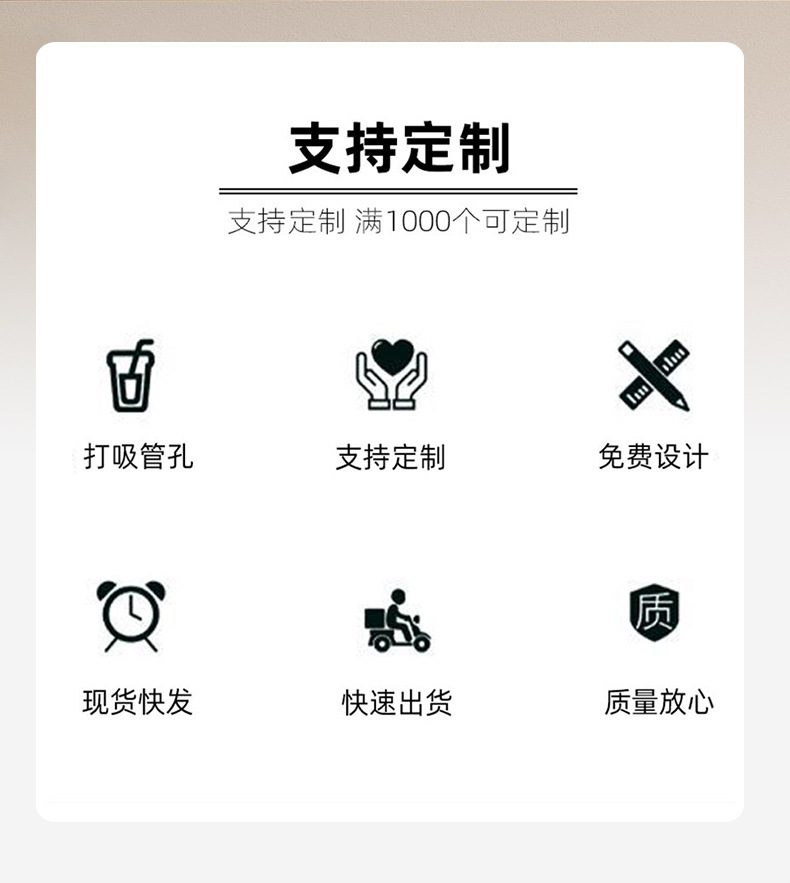 支持定制

支持定制 满1000个可定制

打吸管孔

支持定制

免费设计

现货快发

快速出货

质

质量放心