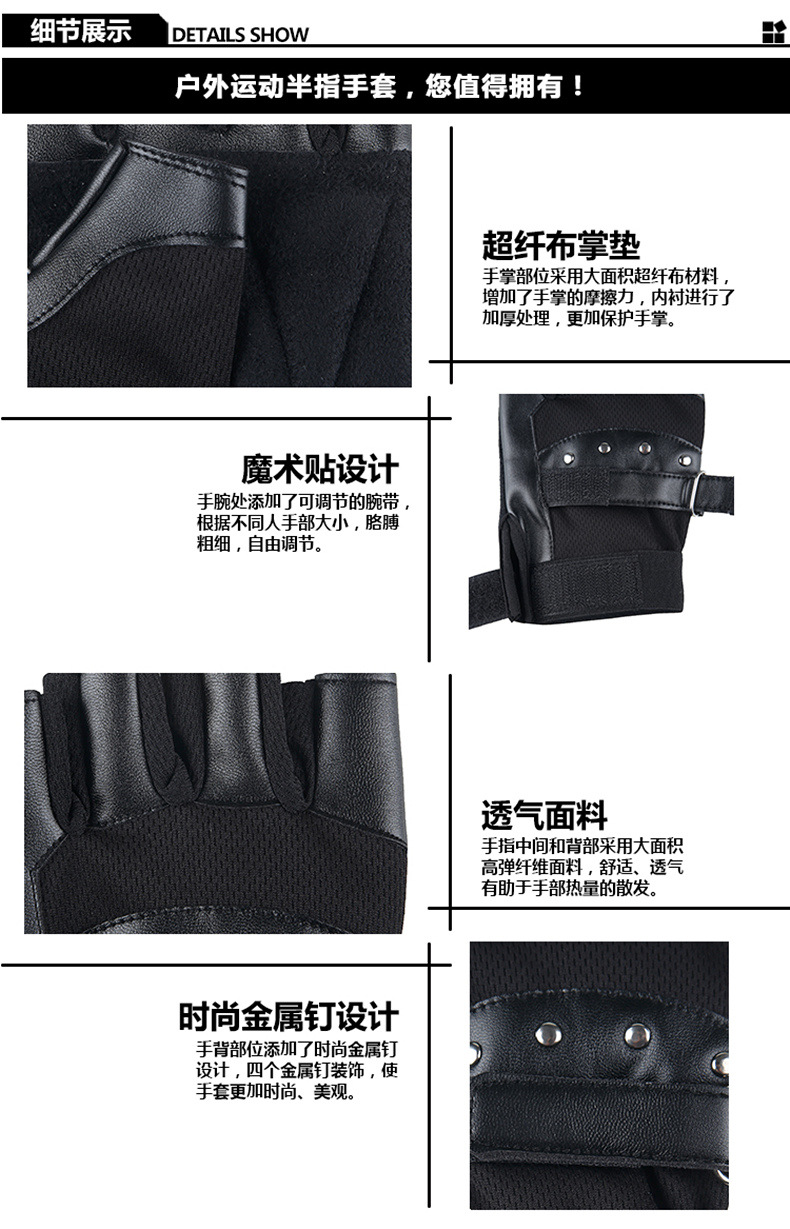 细节展示 DETAILS SHOW

户外运动半指手套，您值得拥有！

超纤布掌垫
手掌部位采用大面积超纤布材料，增加了手掌的摩擦力，内衬进行了加厚处理，更加保护手掌。

魔术贴设计
手腕处添加了可调节的腕带，根据不同人手部大小，胳膊粗细，自由调节。

透气面料
手指中间和背部采用大面积高弹纤维面料，舒适、透气有助于手部热量的散发。

时尚金属钉设计
手背部位添加了时尚金属钉设计，四个金属钉装饰，使手套更加时尚、美观。